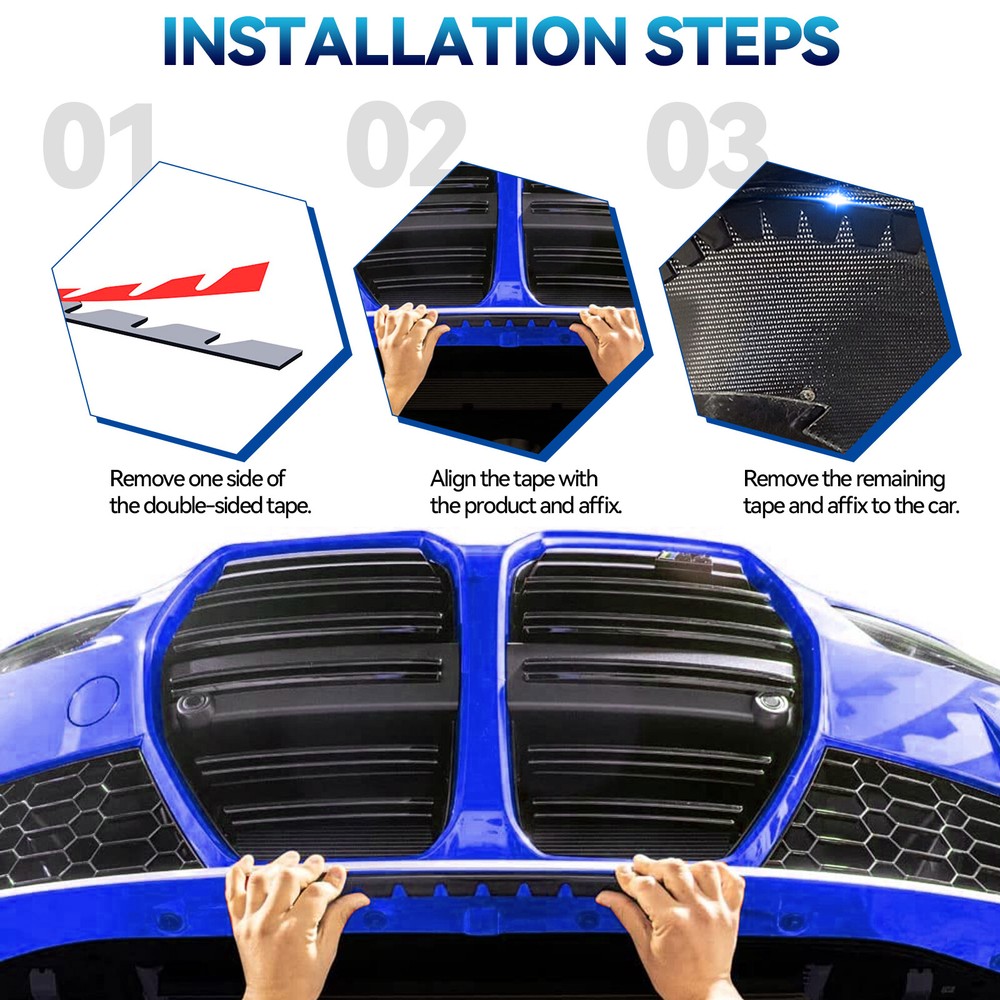 INSTALLATION STEPS

01

Remove one side of the double-sided tape.

02

Align the tape with the product and affix.

03

Remove the remaining tape and affix to the car.