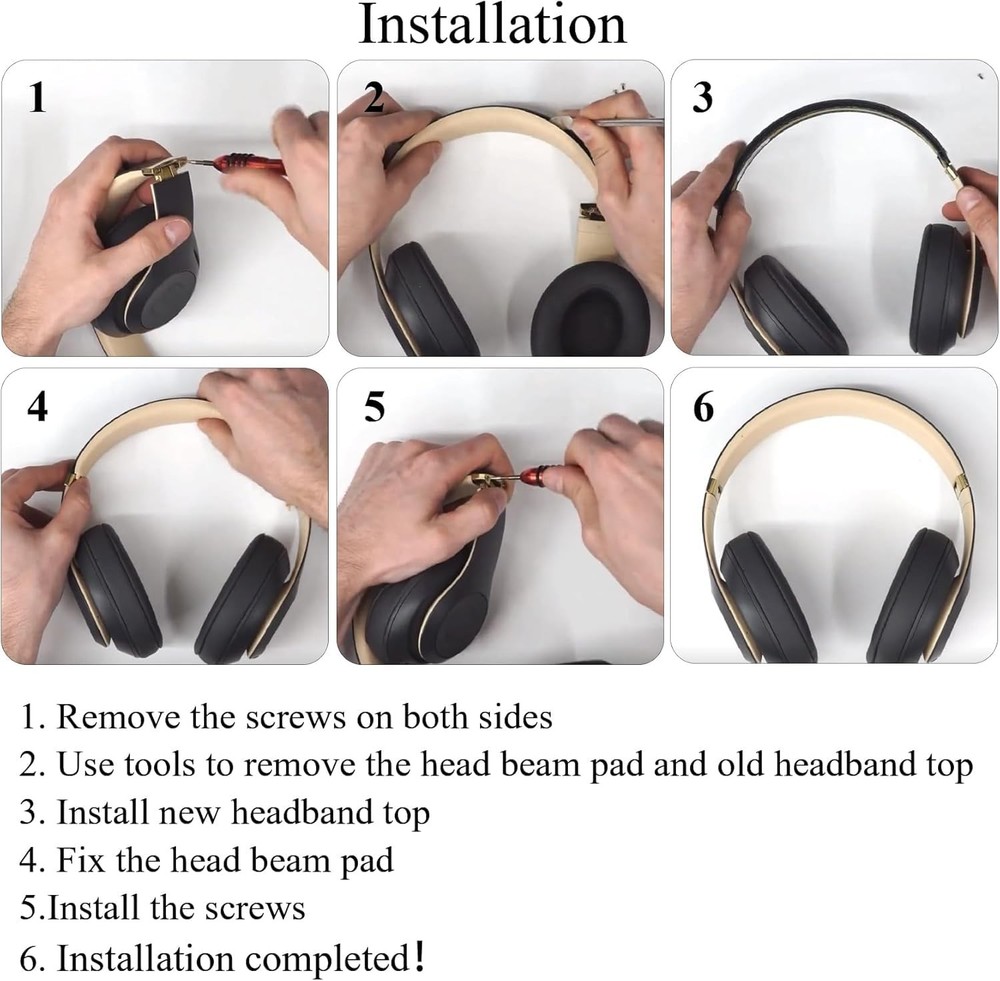 Installation

1

2

3

4

5

6

1. Remove the screws on both sides
2. Use tools to remove the head beam pad and old headband top
3. Install new headband top
4. Fix the head beam pad
5.Install the screws
6. Installation completed!