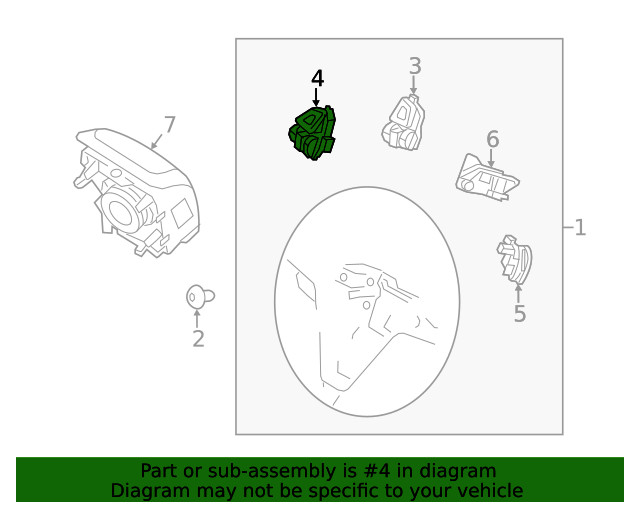 4
3
7
6
1
5
2

Part or sub-assembly is #4 in diagram
Diagram may not be specific to your vehicle