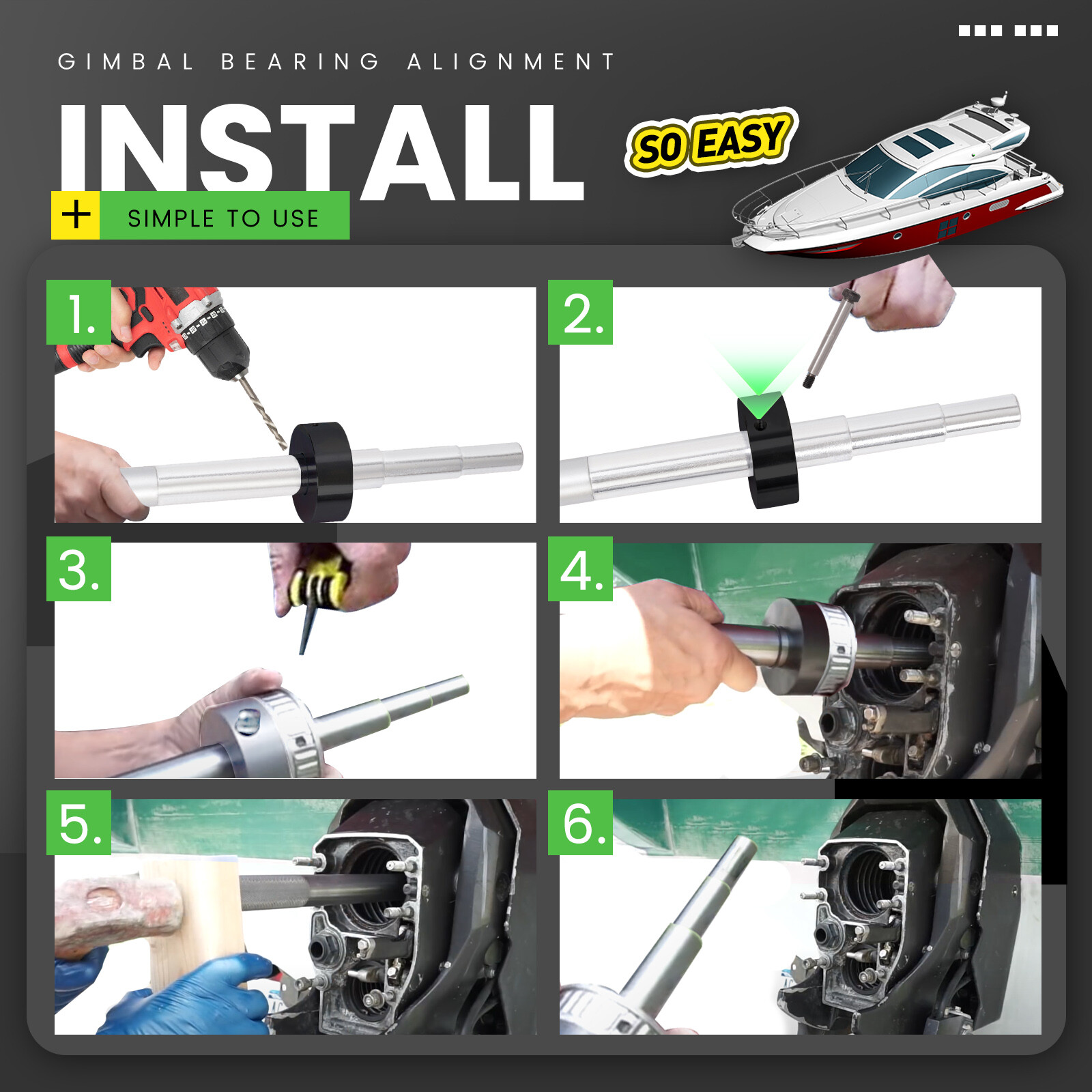 GIMBAL BEARING ALIGNMENT

INSTALL

SO EASY

+ SIMPLE TO USE

1.

2.

3.

4.

5.

6.