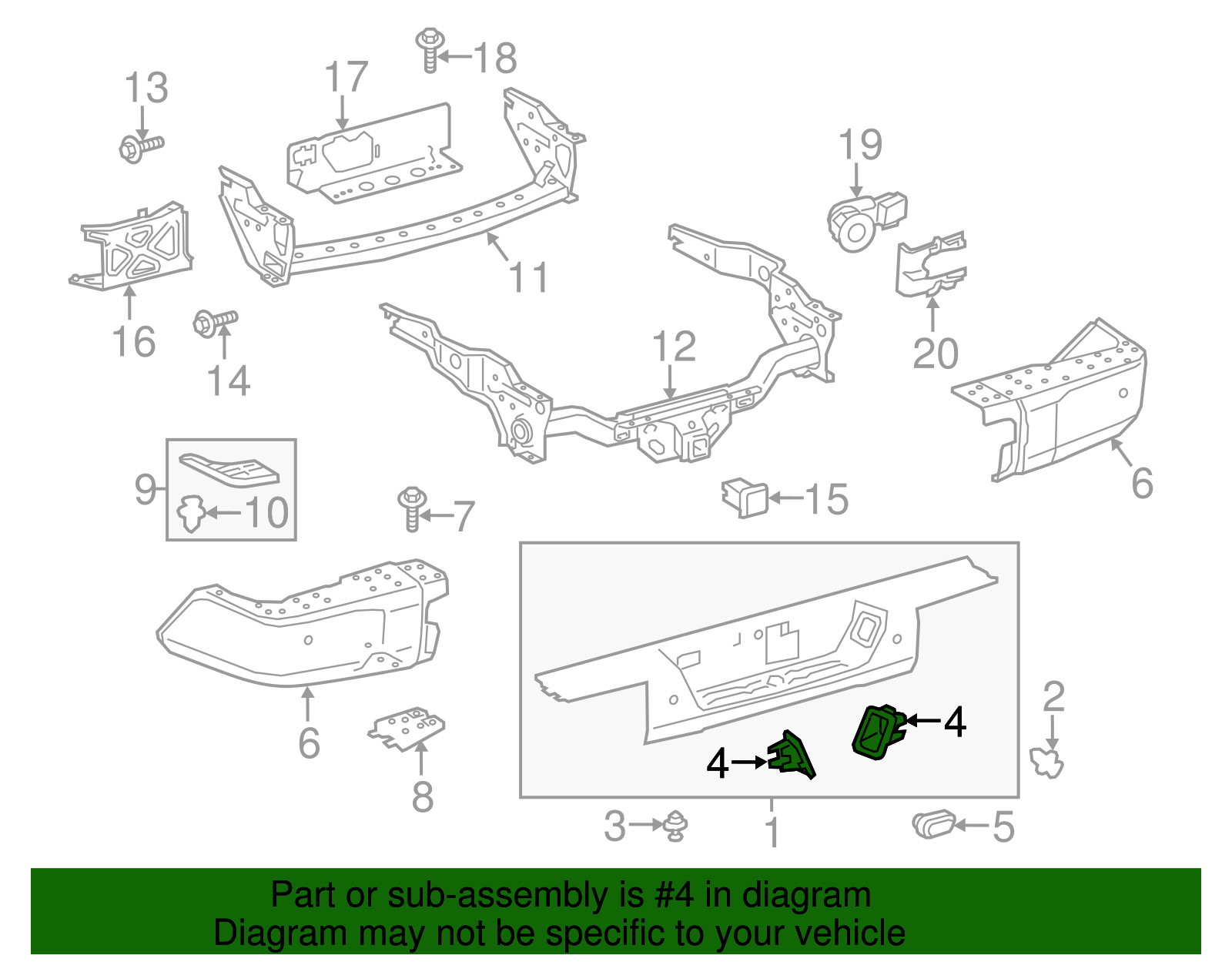 18
17
13
19
11
16
14
12
20
9
10
7
15
6
6
8
4
4
2
3
1
5

Part or sub-assembly is #4 in diagram
Diagram may not be specific to your vehicle