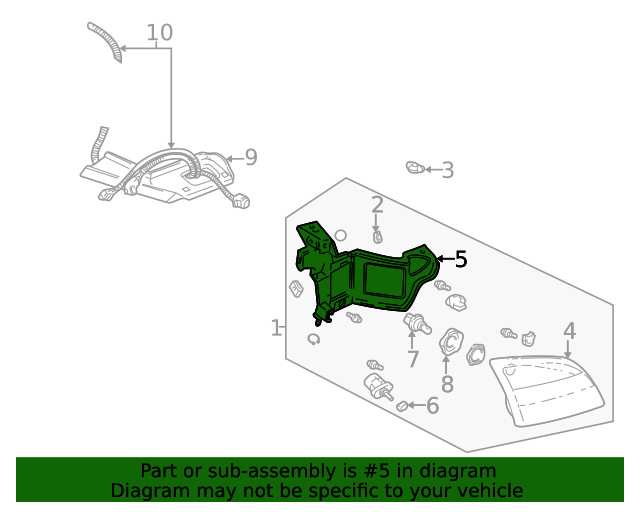 10
9
3
2
5
1
4
7
8
6

Part or sub-assembly is #5 in diagram
Diagram may not be specific to your vehicle