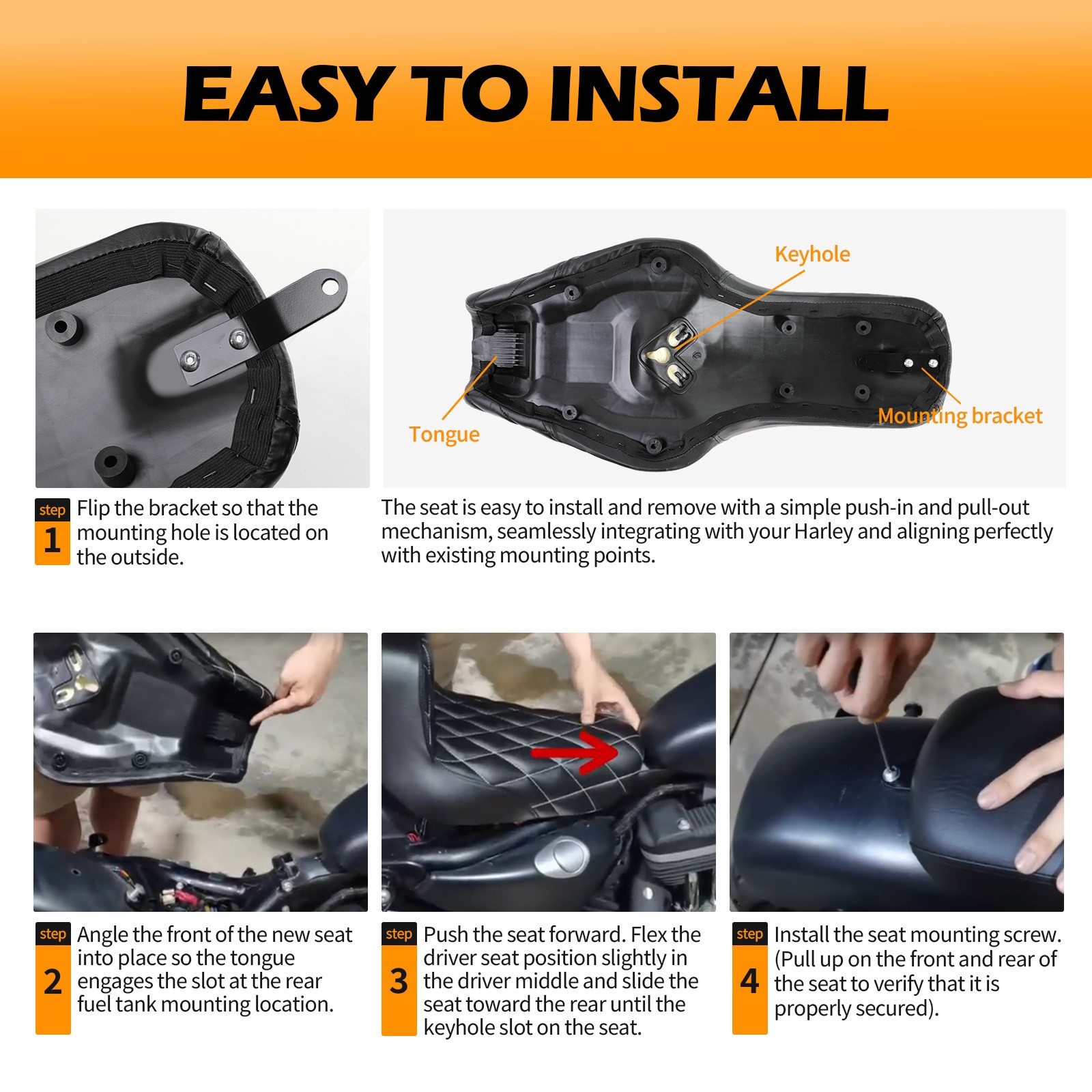 EASY TO INSTALL

Keyhole

Tongue

Mounting bracket

step 1 Flip the bracket so that the mounting hole is located on the outside.

The seat is easy to install and remove with a simple push-in and pull-out mechanism, seamlessly integrating with your Harley and aligning perfectly with existing mounting points.

step 2 Angle the front of the new seat into place so the tongue engages the slot at the rear fuel tank mounting location.

step 3 Push the seat forward. Flex the driver seat position slightly in the driver middle and slide the seat toward the rear until the keyhole slot on the seat.

step 4 Install the seat mounting screw. (Pull up on the front and rear of the seat to verify that it is properly secured).