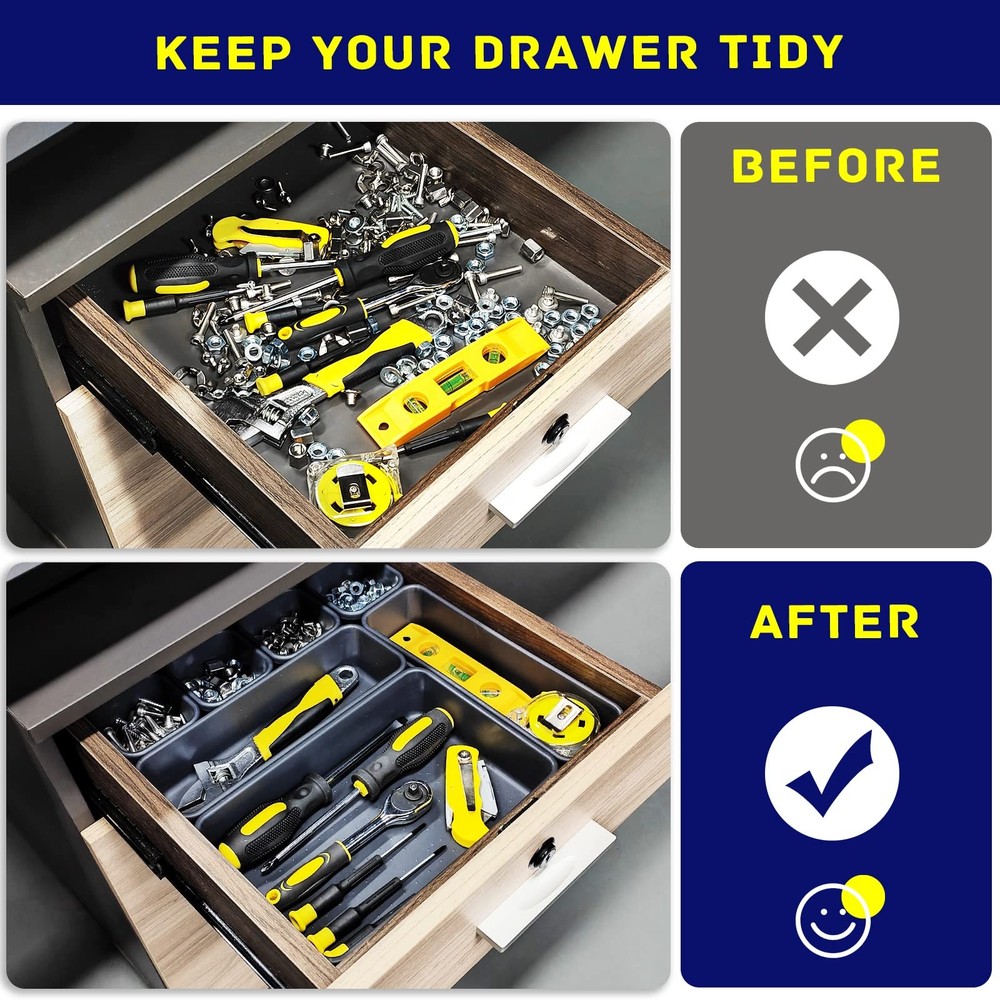 KEEP YOUR DRAWER TIDY

BEFORE

AFTER