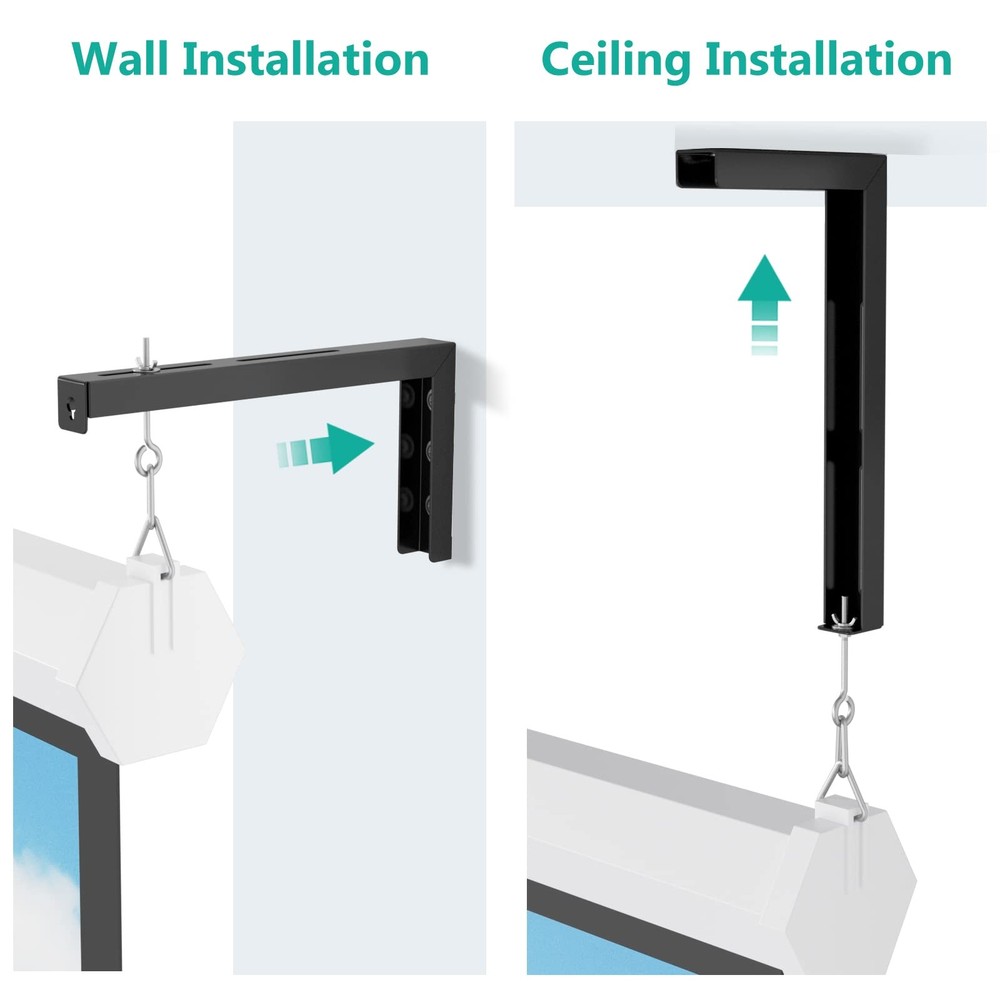 Wall Installation

Ceiling Installation