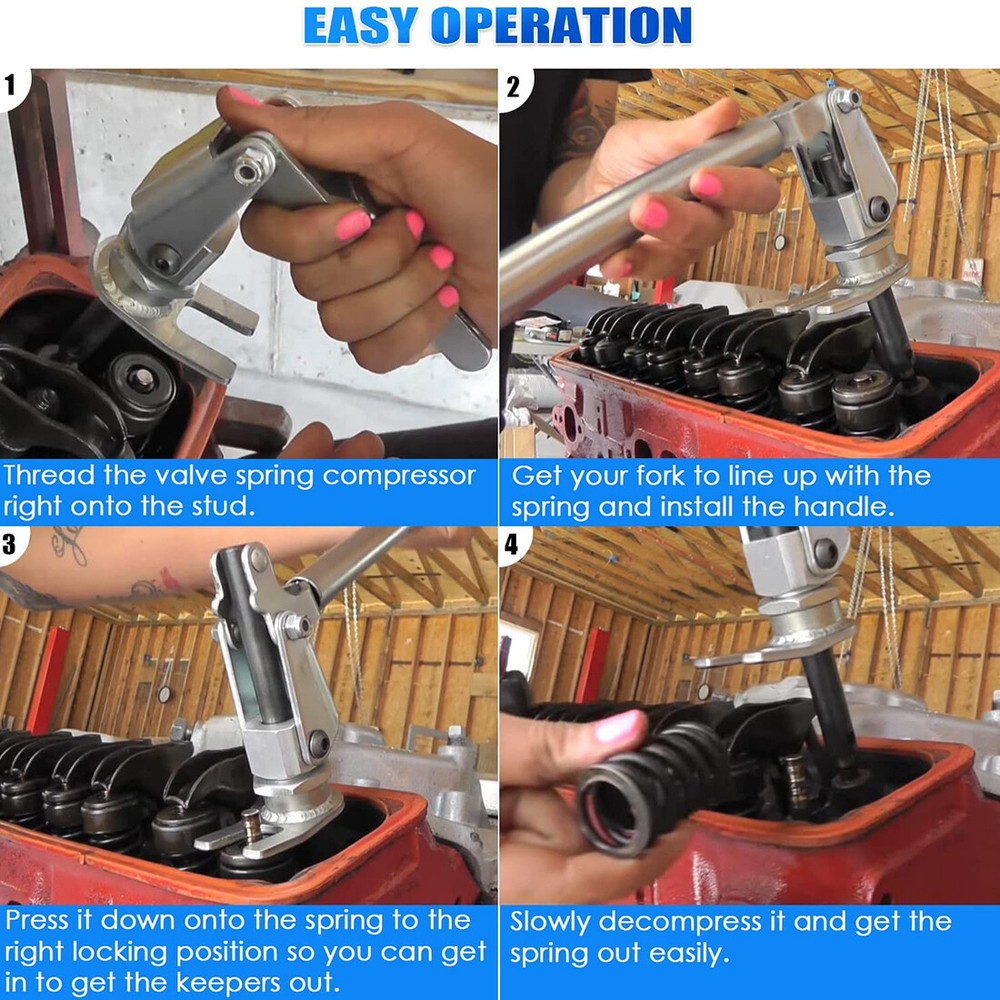 EASY OPERATION

1

Thread the valve spring compressor right onto the stud.

2

Get your fork to line up with the spring and install the handle.

3

Press it down onto the spring to the right locking position so you can get in to get the keepers out.

4

Slowly decompress it and get the spring out easily.