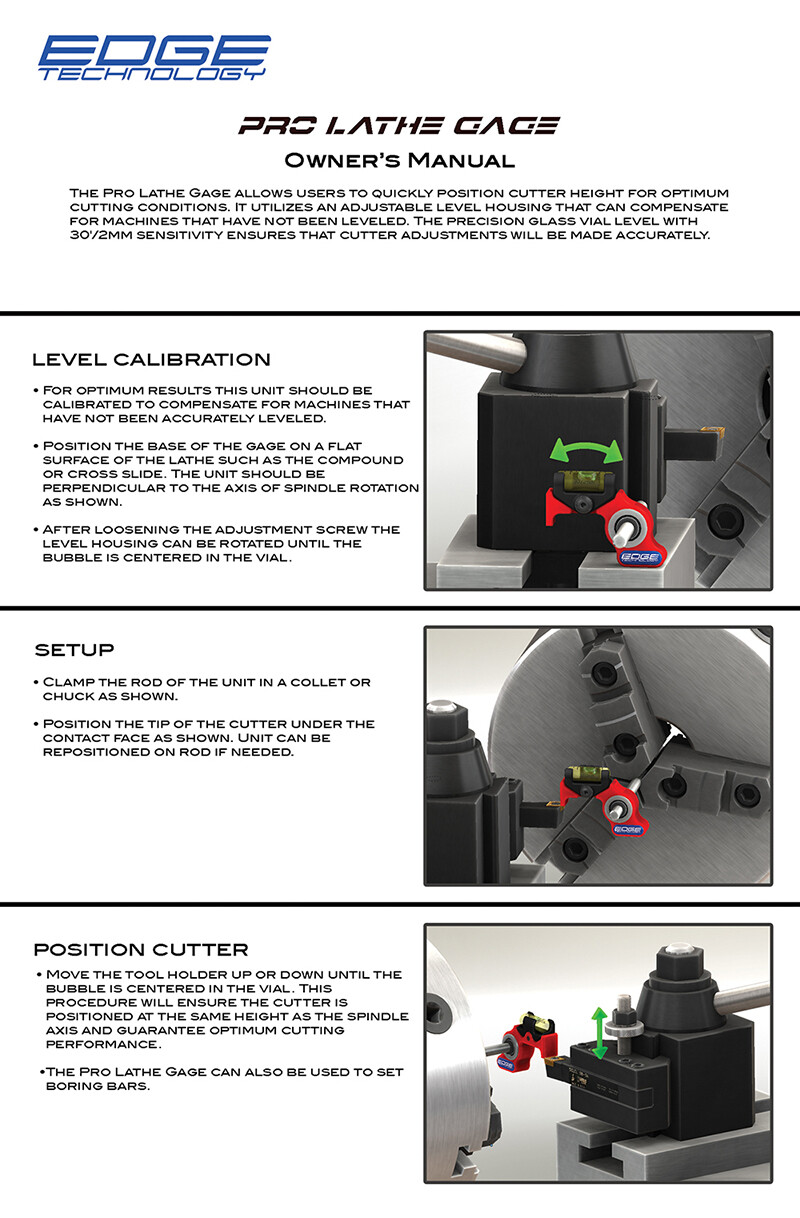 EDGE TECHNOLOGY

PRO LATHE GAGE

Owner's Manual

The Pro Lathe Gage allows users to quickly position cutter height for optimum cutting conditions. It utilizes an adjustable level housing that can compensate for machines that have not been leveled. The precision glass vial level with 30'/2mm sensitivity ensures that cutter adjustments will be made accurately.

LEVEL CALIBRATION

• For optimum results this unit should be calibrated to compensate for machines that have not been accurately leveled.

• Position the base of the gage on a flat surface of the lathe such as the compound or cross slide. The unit should be perpendicular to the axis of spindle rotation as shown.

• After loosening the adjustment screw the level housing can be rotated until the bubble is centered in the vial.

EDGE

SETUP

• Clamp the rod of the unit in a collet or chuck as shown.

• Position the tip of the cutter under the contact face as shown. Unit can be repositioned on rod if needed.

EDGE

POSITION CUTTER

• Move the tool holder up or down until the bubble is centered in the vial. This procedure will ensure the cutter is positioned at the same height as the spindle axis and guarantee optimum cutting performance.

•The Pro Lathe Gage can also be used to set boring bars.