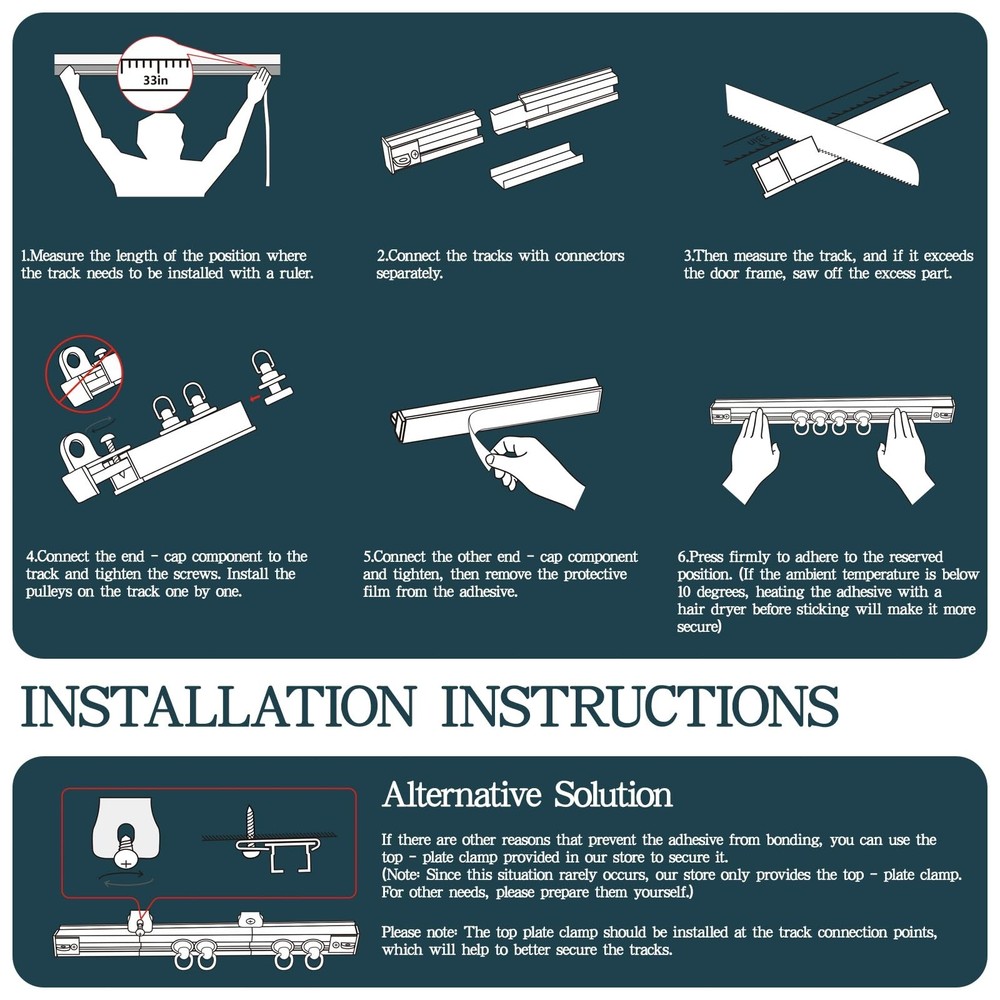 33in

1.Measure the length of the position where the track needs to be installed with a ruler.

2.Connect the tracks with connectors separately.

3.Then measure the track, and if it exceeds the door frame, saw off the excess part.

4.Connect the end - cap component to the track and tighten the screws. Install the pulleys on the track one by one.

5.Connect the other end - cap component and tighten, then remove the protective film from the adhesive.

6.Press firmly to adhere to the reserved position. (If the ambient temperature is below 10 degrees, heating the adhesive with a hair dryer before sticking will make it more secure)

INSTALLATION INSTRUCTIONS

Alternative Solution

If there are other reasons that prevent the adhesive from bonding, you can use the top - plate clamp provided in our store to secure it.
(Note: Since this situation rarely occurs, our store only provides the top - plate clamp. For other needs, please prepare them yourself.)

Please note: The top plate clamp should be installed at the track connection points, which will help to better secure the tracks.