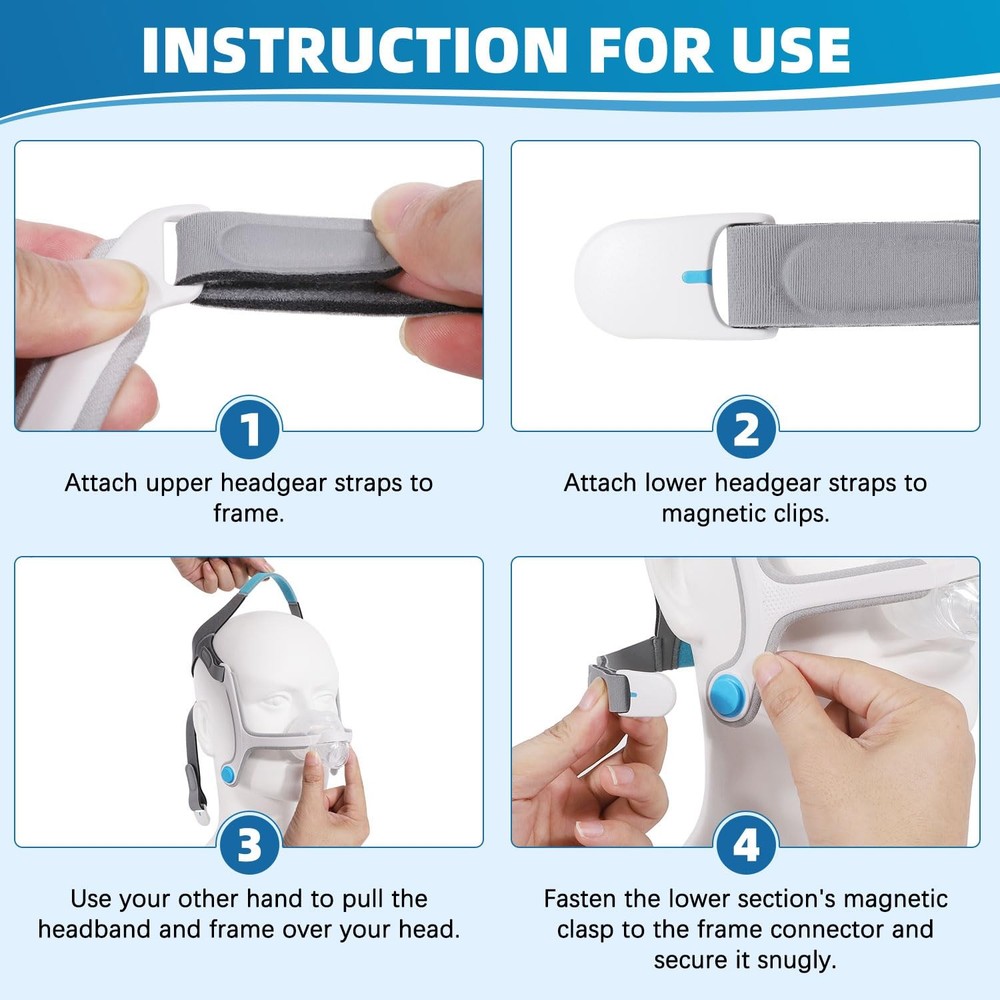 INSTRUCTION FOR USE

1

Attach upper headgear straps to frame.

2

Attach lower headgear straps to magnetic clips.

3

Use your other hand to pull the headband and frame over your head.

4

Fasten the lower section's magnetic clasp to the frame connector and secure it snugly.