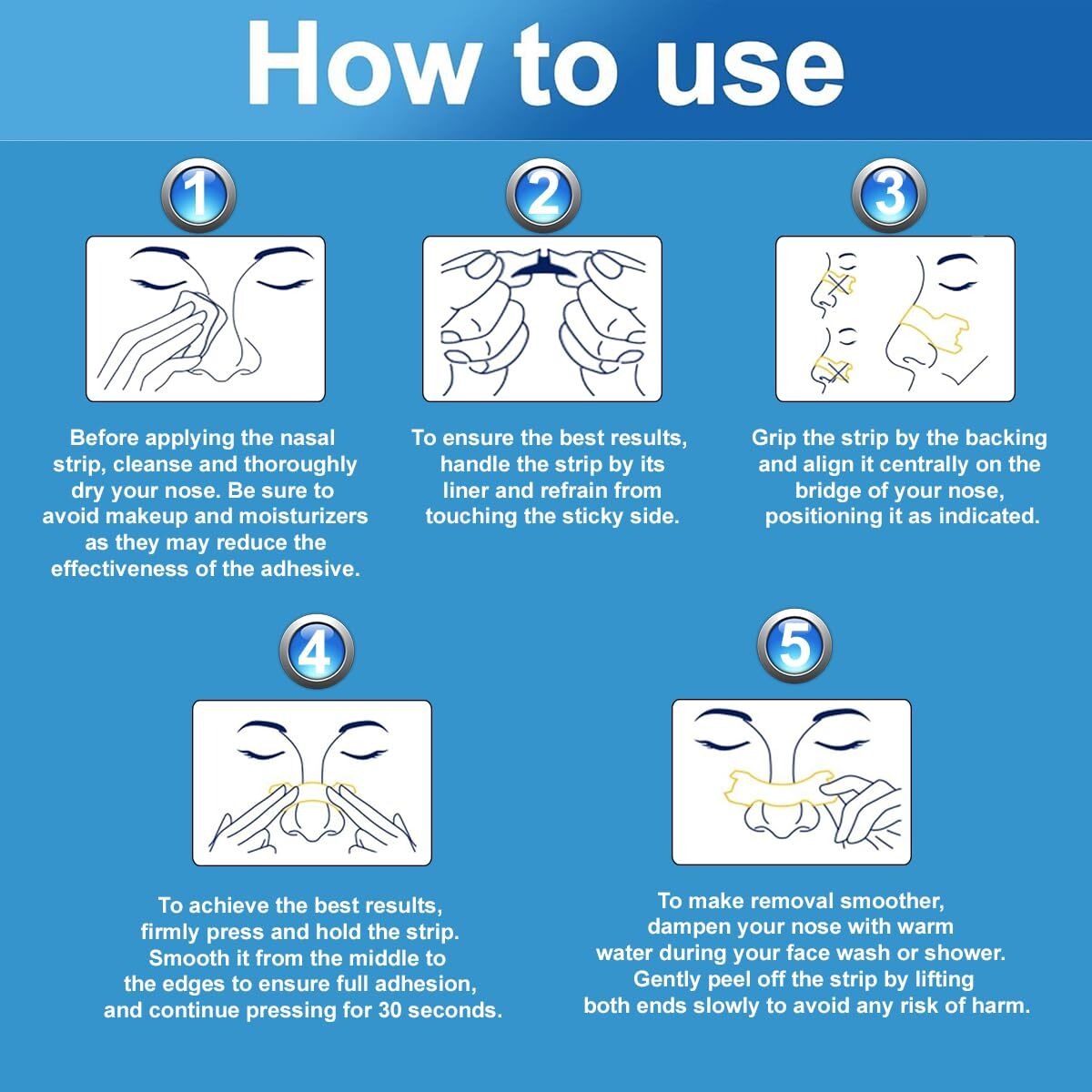 How to use

1

Before applying the nasal strip, cleanse and thoroughly dry your nose. Be sure to avoid makeup and moisturizers as they may reduce the effectiveness of the adhesive.

2

To ensure the best results, handle the strip by its liner and refrain from touching the sticky side.

3

Grip the strip by the backing and align it centrally on the bridge of your nose, positioning it as indicated.

4

To achieve the best results, firmly press and hold the strip. Smooth it from the middle to the edges to ensure full adhesion, and continue pressing for 30 seconds.

5

To make removal smoother, dampen your nose with warm water during your face wash or shower. Gently peel off the strip by lifting both ends slowly to avoid any risk of harm.