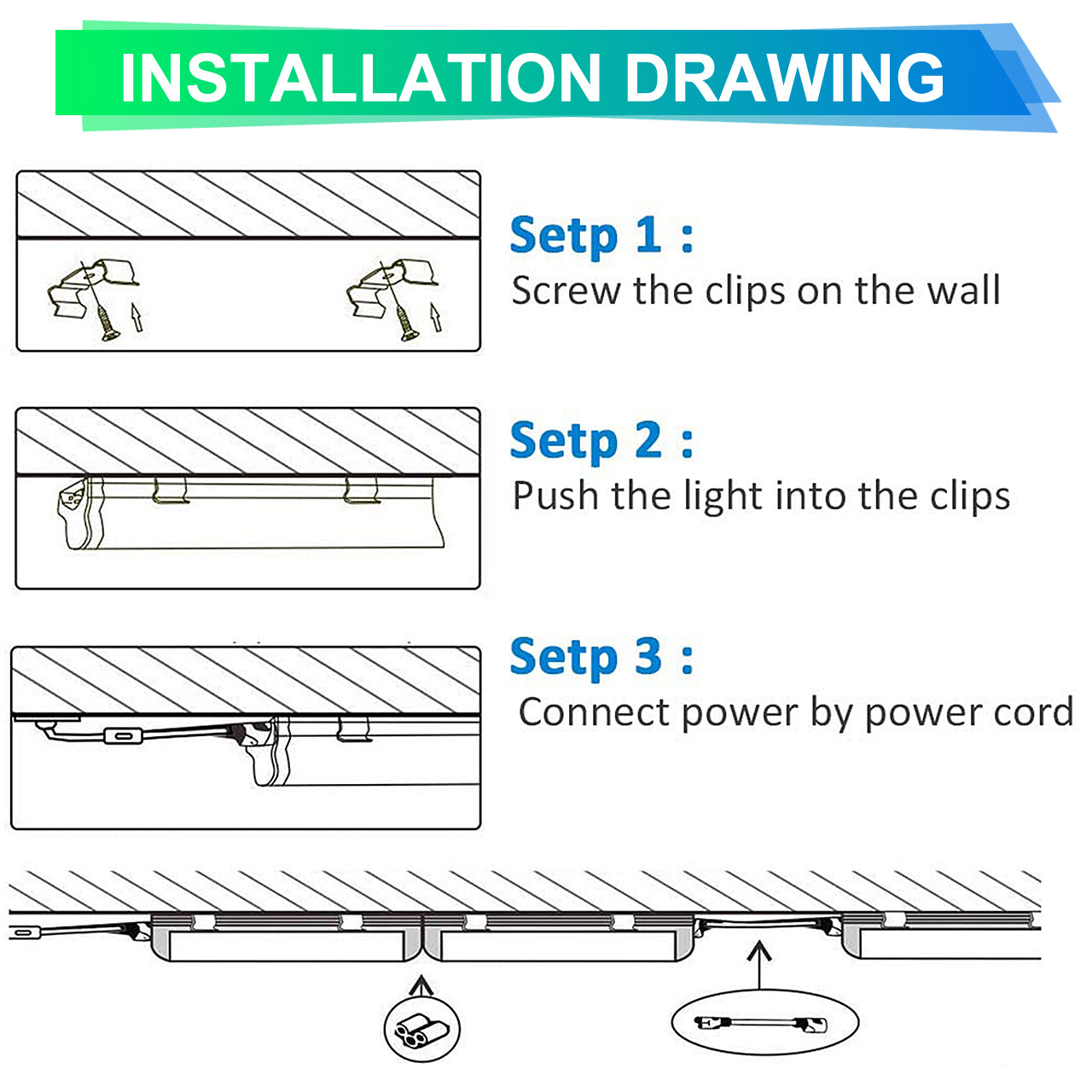 INSTALLATION DRAWING

Setp 1 :
Screw the clips on the wall

Setp 2 :
Push the light into the clips

Setp 3 :
Connect power by power cord