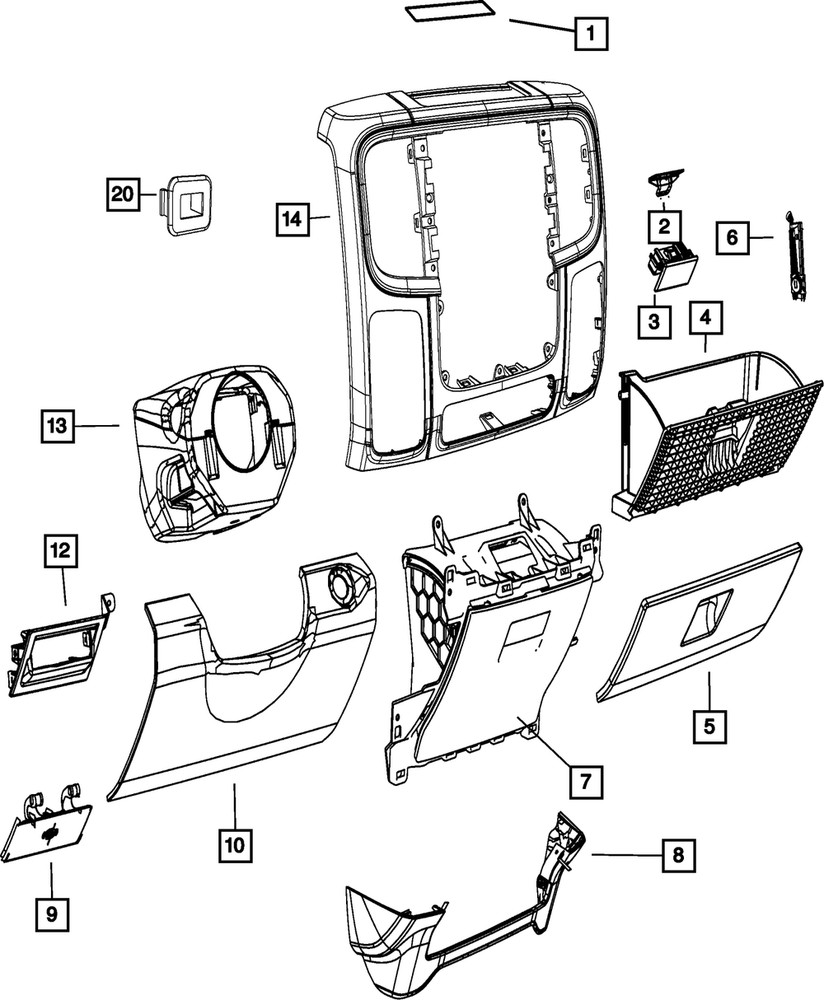 1
20
14
2
6
3
4
13
12
5
7
10
8
9