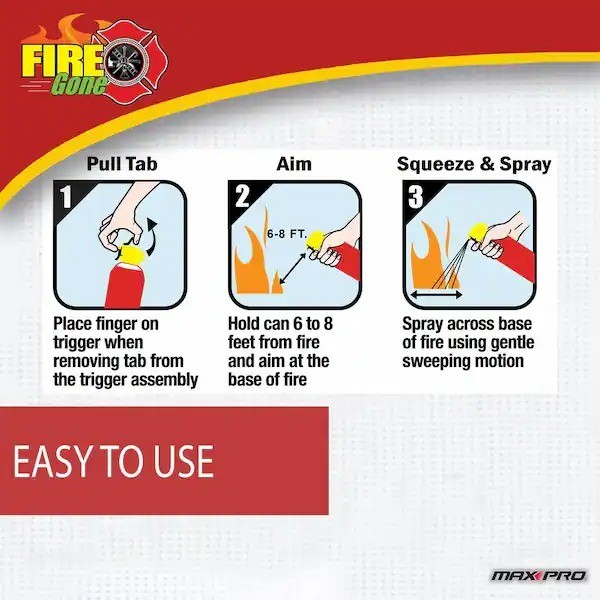 FIRE Gone

Pull Tab

1

Place finger on trigger when removing tab from the trigger assembly

Aim

2

6-8 FT.

Hold can 6 to 8 feet from fire and aim at the base of fire

Squeeze & Spray

3

Spray across base of fire using gentle sweeping motion

EASY TO USE

MAX PRO