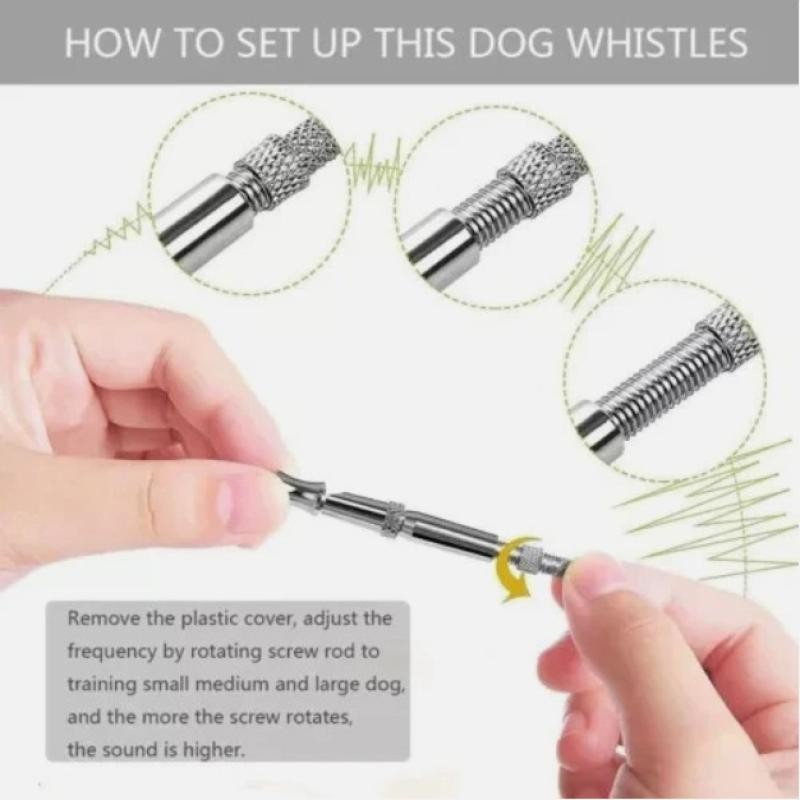 HOW TO SET UP THIS DOG WHISTLES

Remove the plastic cover, adjust the frequency by rotating screw rod to training small medium and large dog, and the more the screw rotates, the sound is higher.