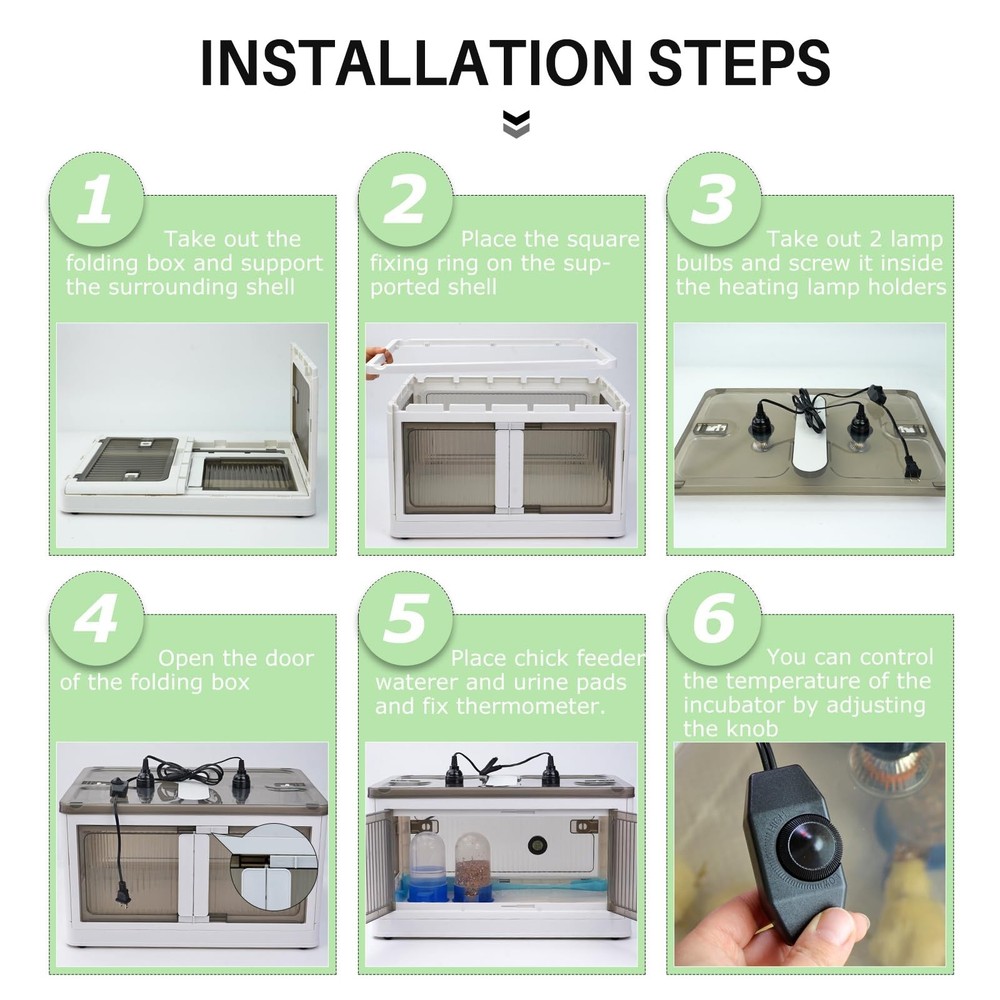 INSTALLATION STEPS

1
Take out the folding box and support the surrounding shell

2
Place the square fixing ring on the supported shell

3
Take out 2 lamp bulbs and screw it inside the heating lamp holders

4
Open the door of the folding box

5
Place chick feeder waterer and urine pads and fix thermometer.

6
You can control the temperature of the incubator by adjusting the knob