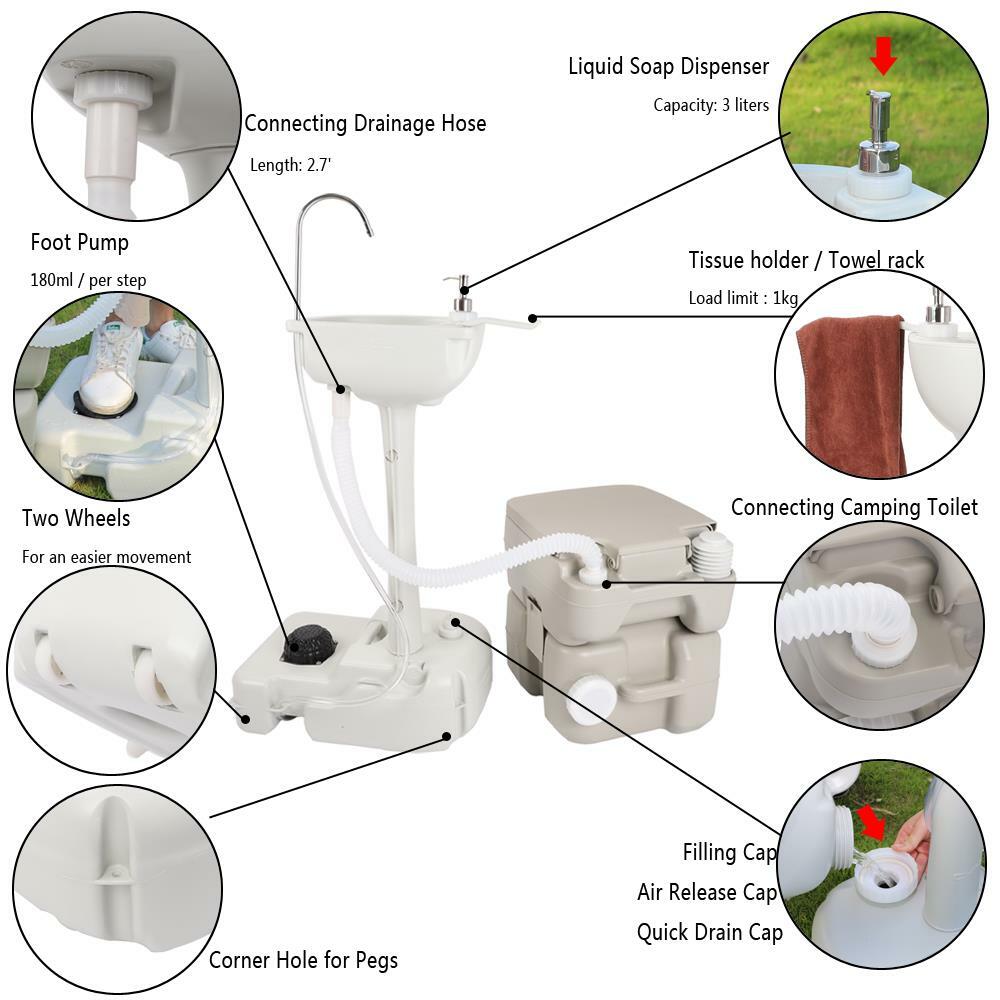 Connecting Drainage Hose

Length: 2.7'

Liquid Soap Dispenser

Capacity: 3 liters

Foot Pump

180ml / per step

Tissue holder / Towel rack

Load limit : 1kg

Two Wheels

For an easier movement

Connecting Camping Toilet

Filling Cap

Air Release Cap

Quick Drain Cap

Corner Hole for Pegs