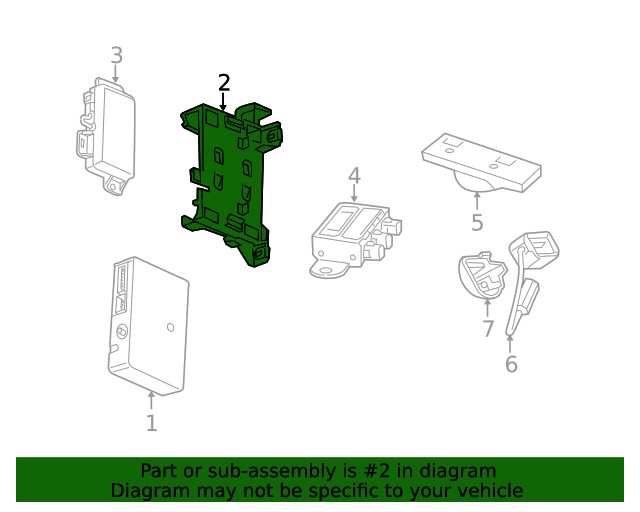 3

2

4

5

7

6

1

Part or sub-assembly is #2 in diagram
Diagram may not be specific to your vehicle