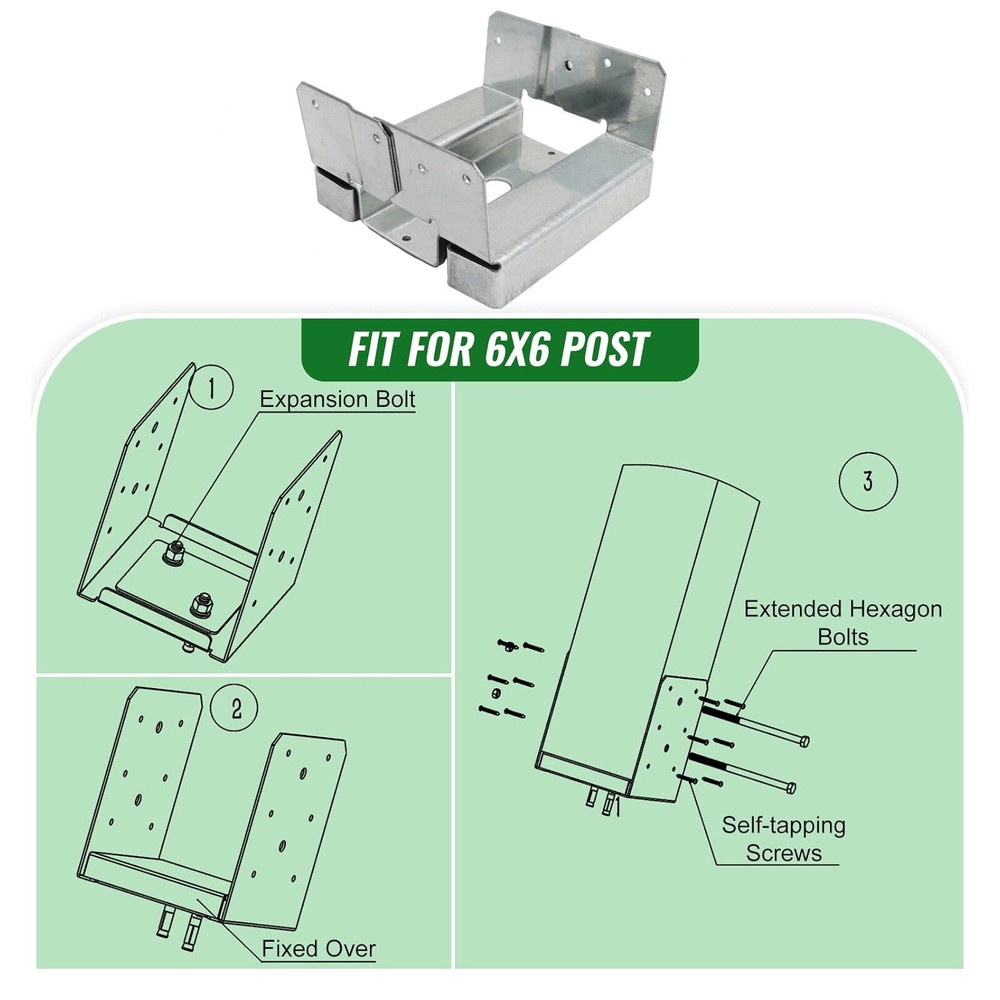 FIT FOR 6X6 POST

1

Expansion Bolt

2

Fixed Over

3

Extended Hexagon Bolts

Self-tapping Screws