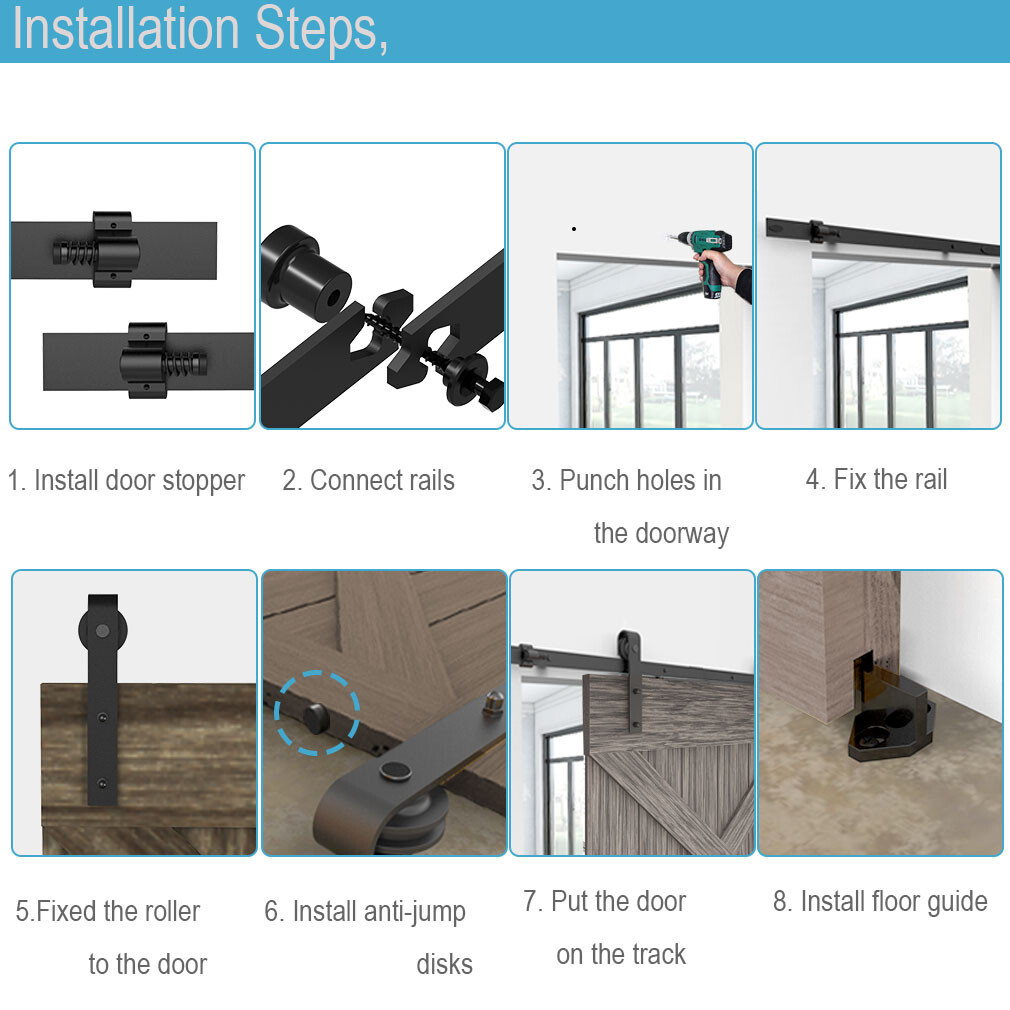 Installation Steps,

1. Install door stopper

2. Connect rails

3. Punch holes in the doorway

4. Fix the rail

5.Fixed the roller to the door

6. Install anti-jump disks

7. Put the door on the track

8. Install floor guide