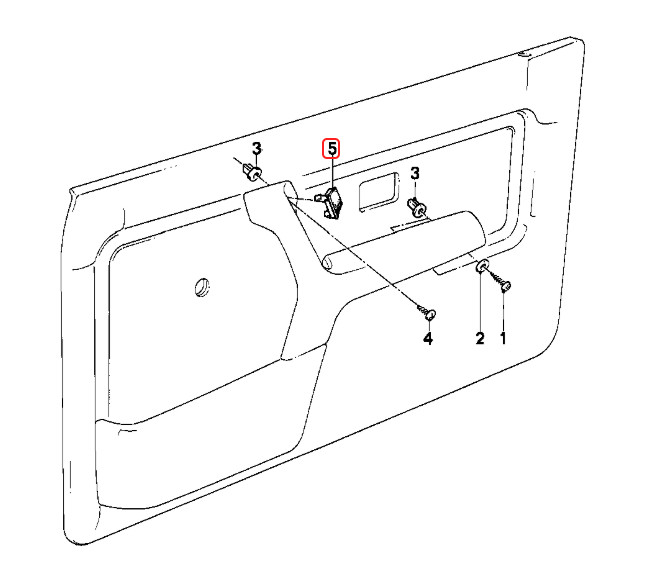 3
5
3
4
2
1