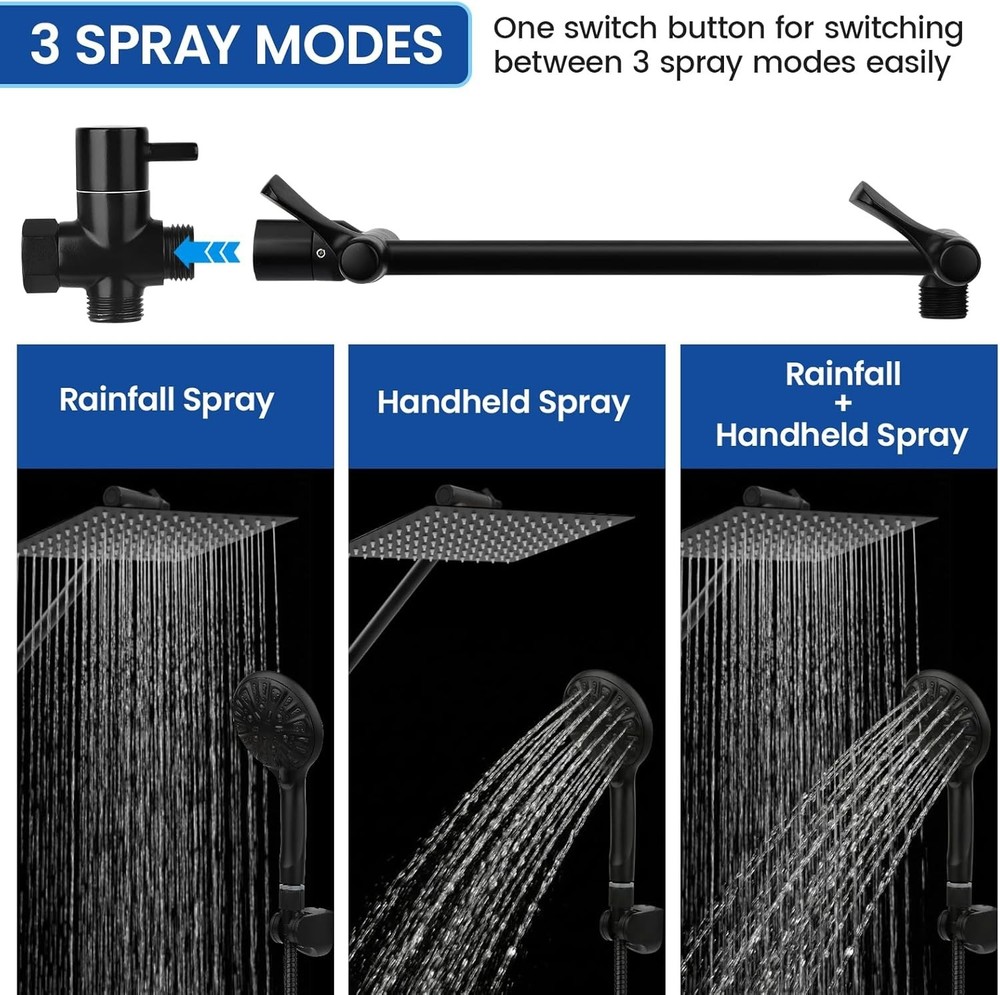 3 SPRAY MODES

One switch button for switching between 3 spray modes easily

Rainfall Spray

Handheld Spray

Rainfall
+
Handheld Spray