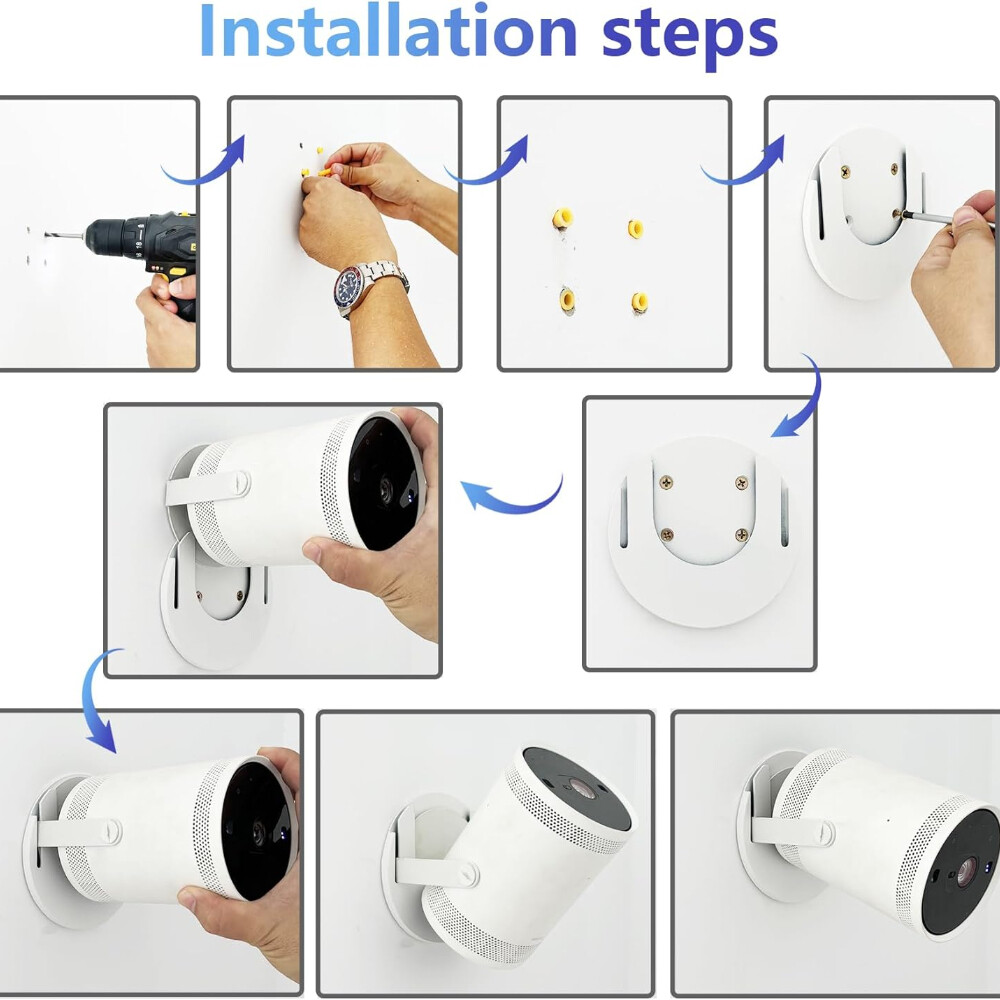 Installation steps