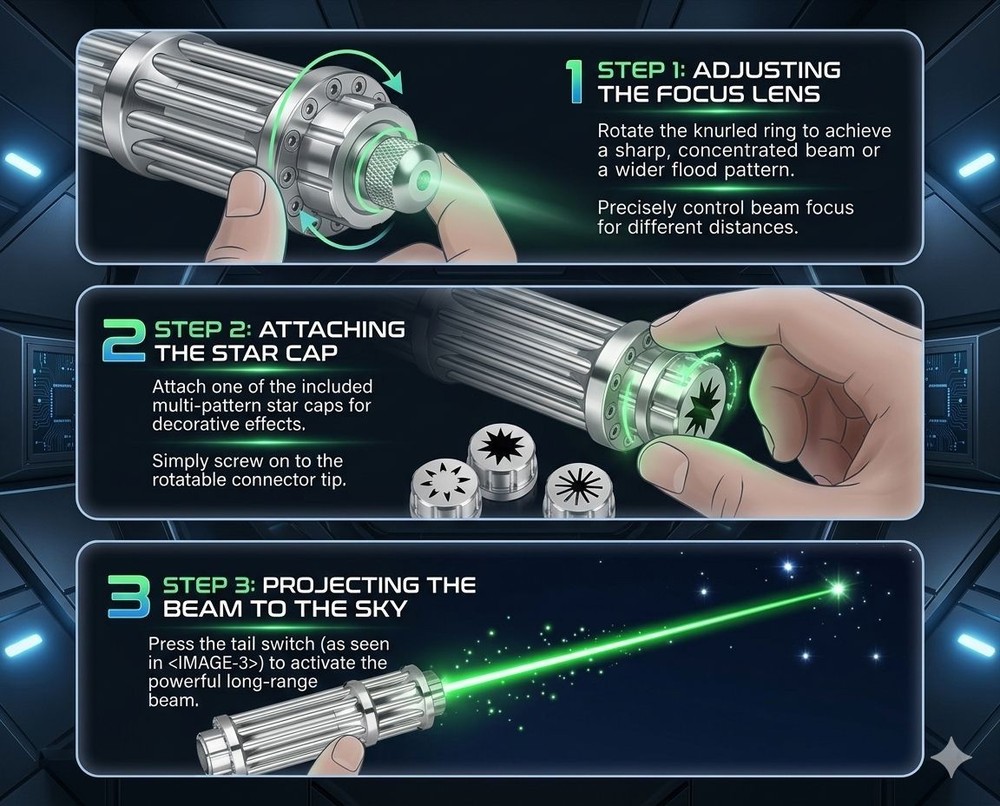 1 STEP 1: ADJUSTING THE FOCUS LENS

Rotate the knurled ring to achieve a sharp, concentrated beam or a wider flood pattern.

Precisely control beam focus for different distances.

2 STEP 2: ATTACHING THE STAR CAP

Attach one of the included multi-pattern star caps for decorative effects.

Simply screw on to the rotatable connector tip.

3 STEP 3: PROJECTING THE BEAM TO THE SKY

Press the tail switch (as seen in <IMAGE-3>) to activate the powerful long-range beam.