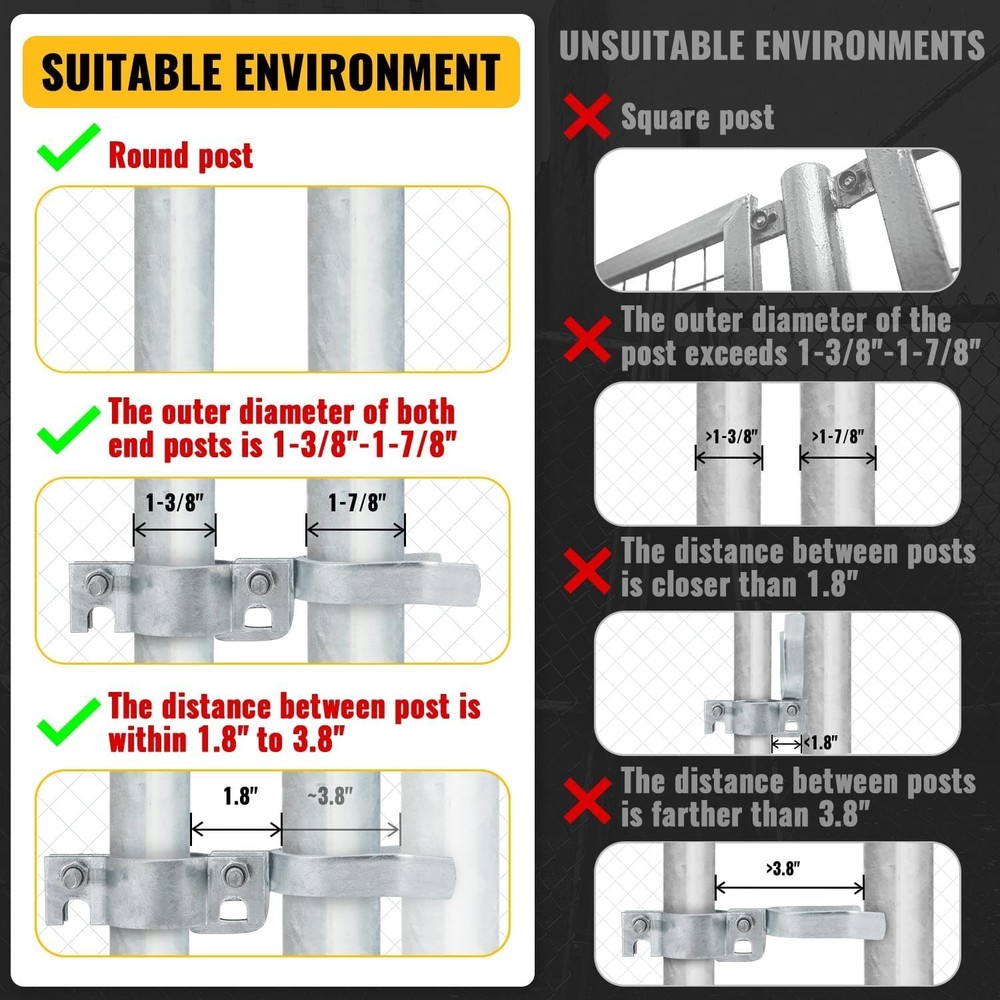 SUITABLE ENVIRONMENT

Round post

The outer diameter of both end posts is 1-3/8"-1-7/8"

1-3/8"

1-7/8"

The distance between post is within 1.8" to 3.8"

1.8"

~3.8"

UNSUITABLE ENVIRONMENTS

Square post

The outer diameter of the post exceeds 1-3/8"-1-7/8"

>1-3/8"

>1-7/8"

The distance between posts is closer than 1.8"

<1.8"

The distance between posts is farther than 3.8"

>3.8"