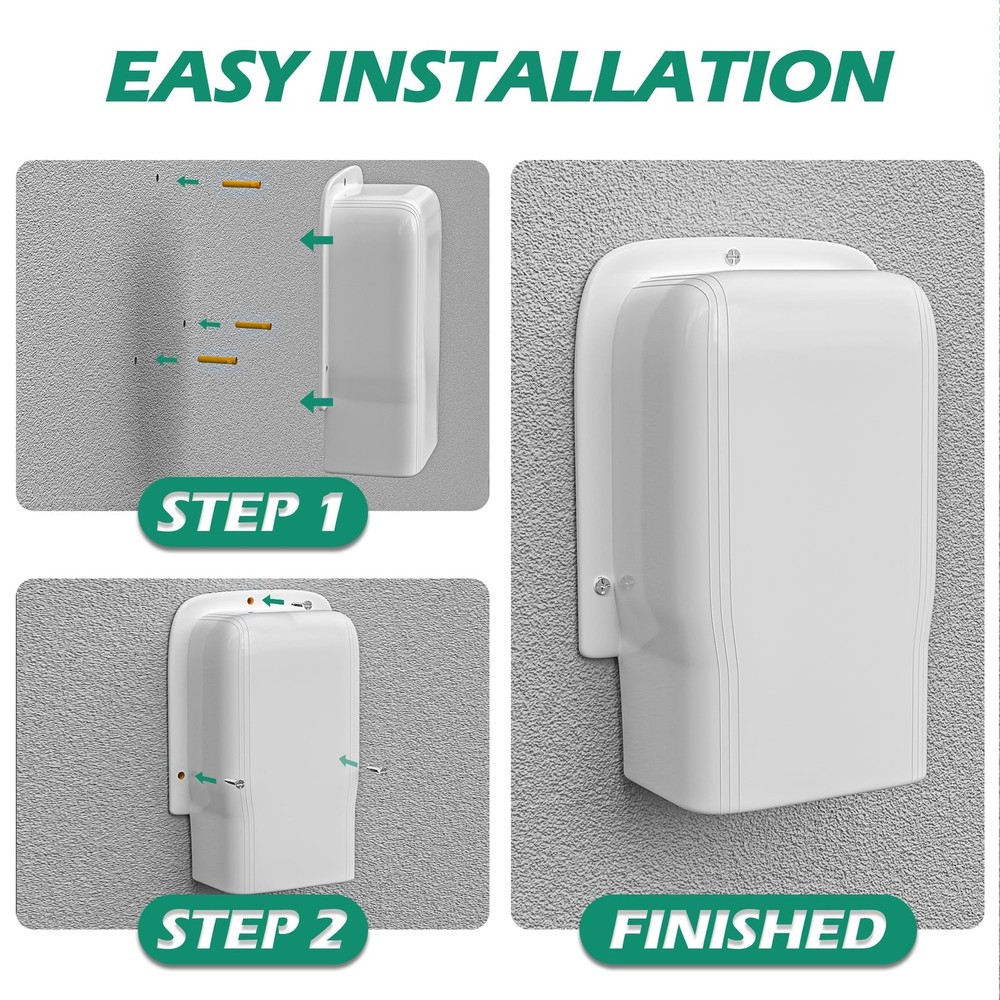 EASY INSTALLATION

STEP 1

STEP 2

FINISHED