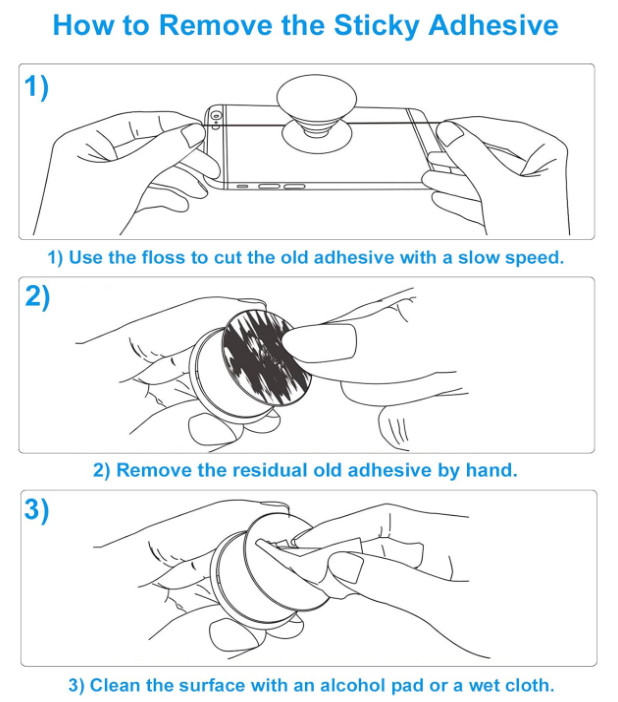 How to Remove the Sticky Adhesive

1)

1) Use the floss to cut the old adhesive with a slow speed.

2)

2) Remove the residual old adhesive by hand.

3)

3) Clean the surface with an alcohol pad or a wet cloth.