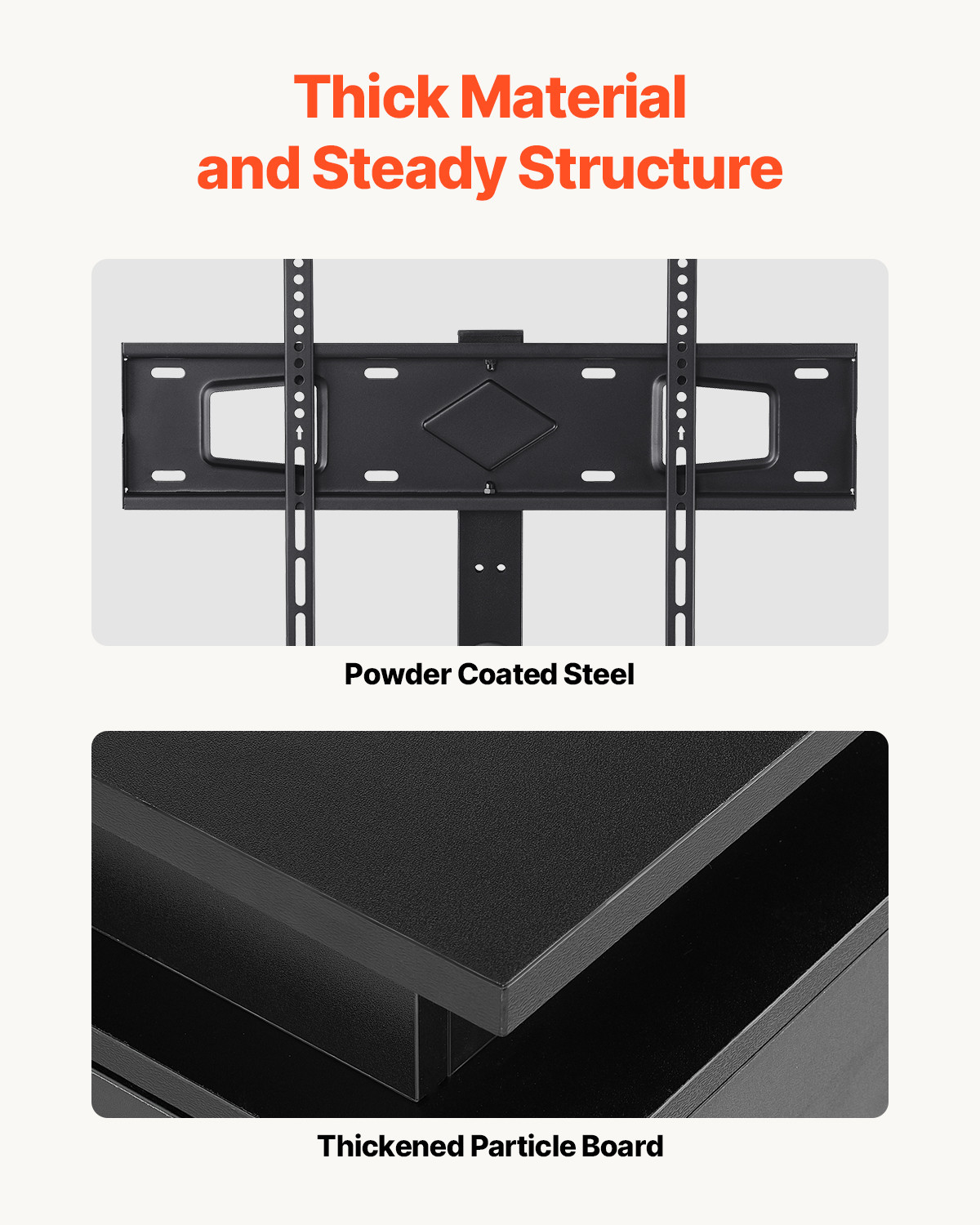 Thick Material and Steady Structure

Powder Coated Steel

Thickened Particle Board