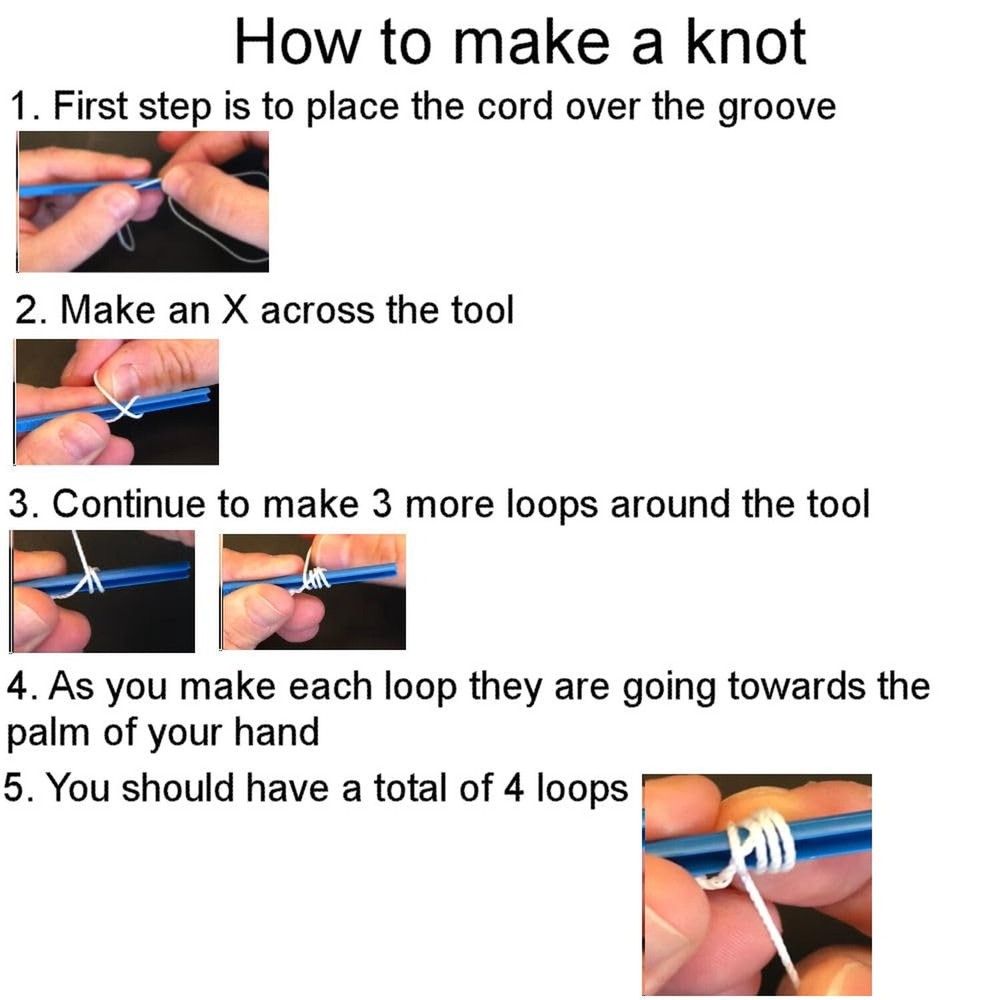 How to make a knot

1. First step is to place the cord over the groove

2. Make an X across the tool

3. Continue to make 3 more loops around the tool

4. As you make each loop they are going towards the palm of your hand

5. You should have a total of 4 loops