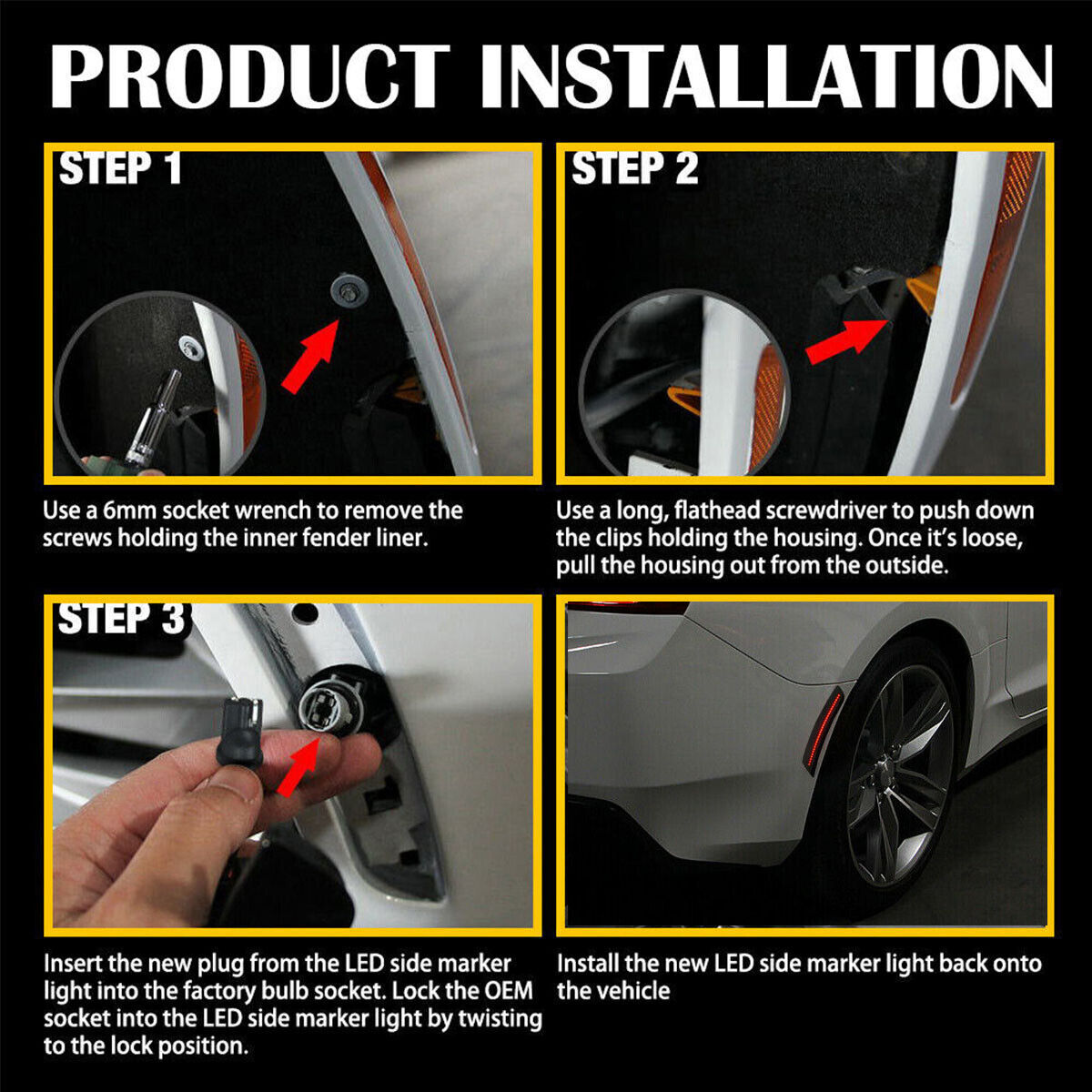 PRODUCT INSTALLATION

STEP 1

Use a 6mm socket wrench to remove the screws holding the inner fender liner.

STEP 2

Use a long, flathead screwdriver to push down the clips holding the housing. Once it's loose, pull the housing out from the outside.

STEP 3

Insert the new plug from the LED side marker light into the factory bulb socket. Lock the OEM socket into the LED side marker light by twisting to the lock position.

Install the new LED side marker light back onto the vehicle