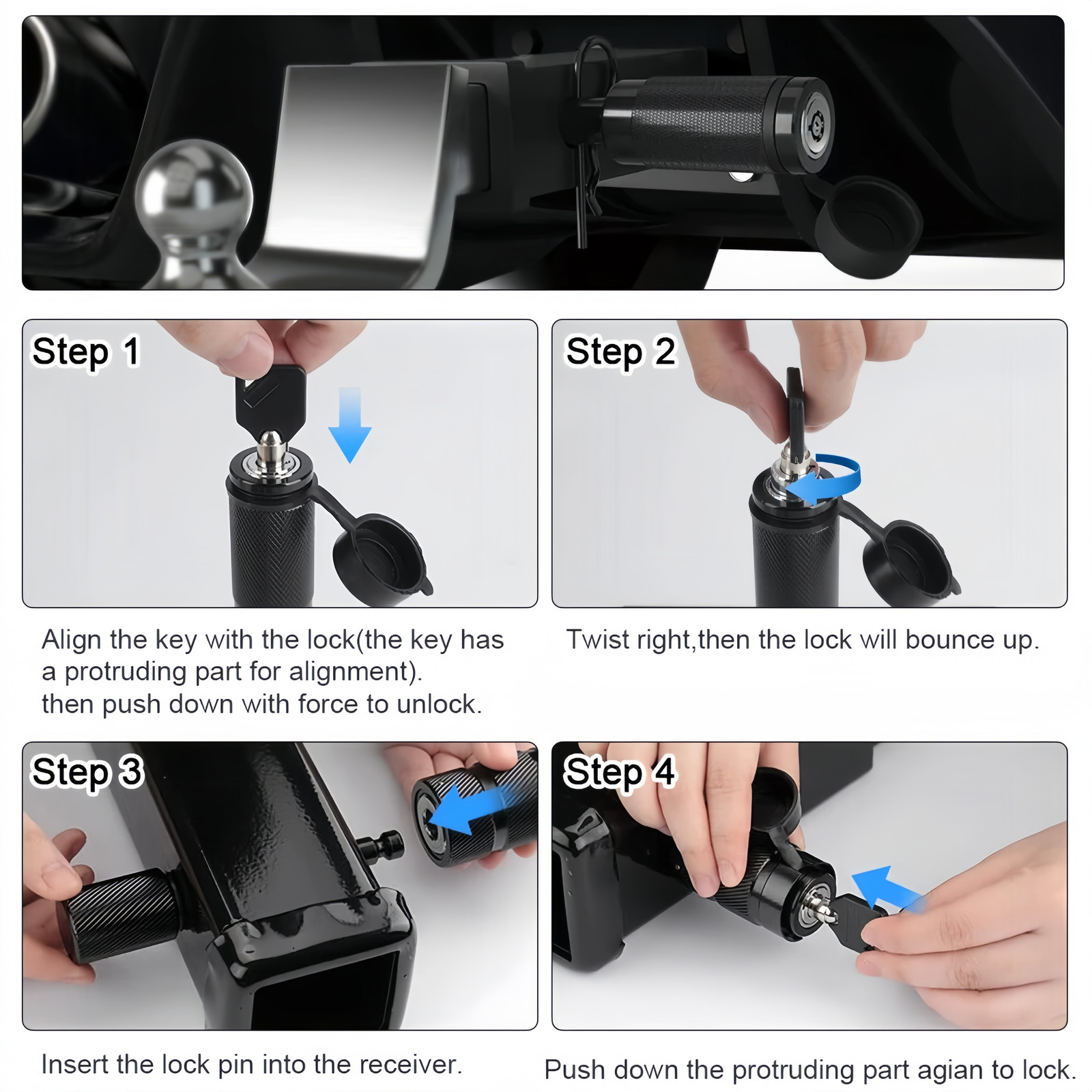 Step 1

Align the key with the lock(the key has a protruding part for alignment). then push down with force to unlock.

Step 2

Twist right,then the lock will bounce up.

Step 3

Insert the lock pin into the receiver.

Step 4

Push down the protruding part agian to lock.