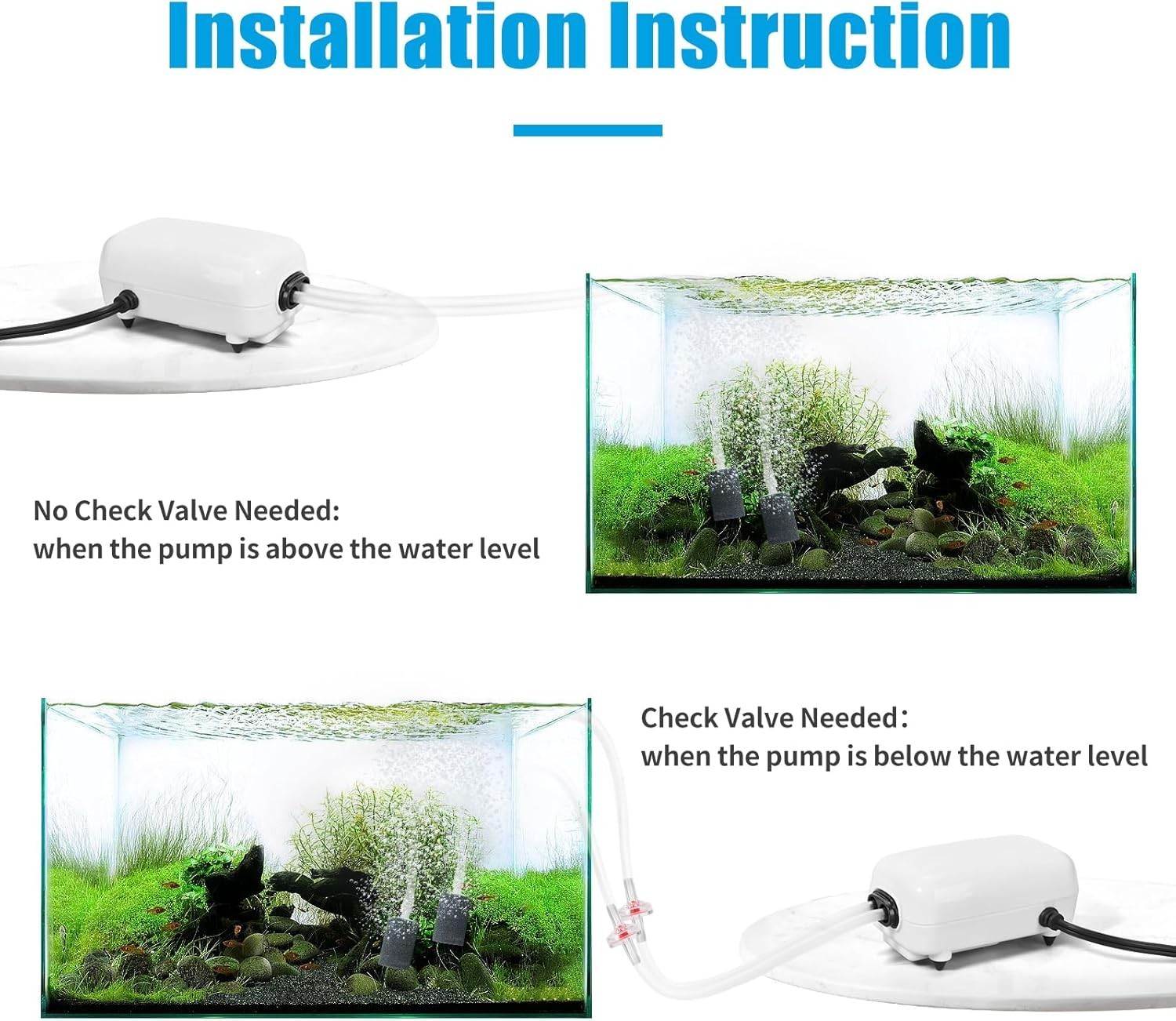 Installation Instruction

No Check Valve Needed:
when the pump is above the water level

Check Valve Needed:
when the pump is below the water level