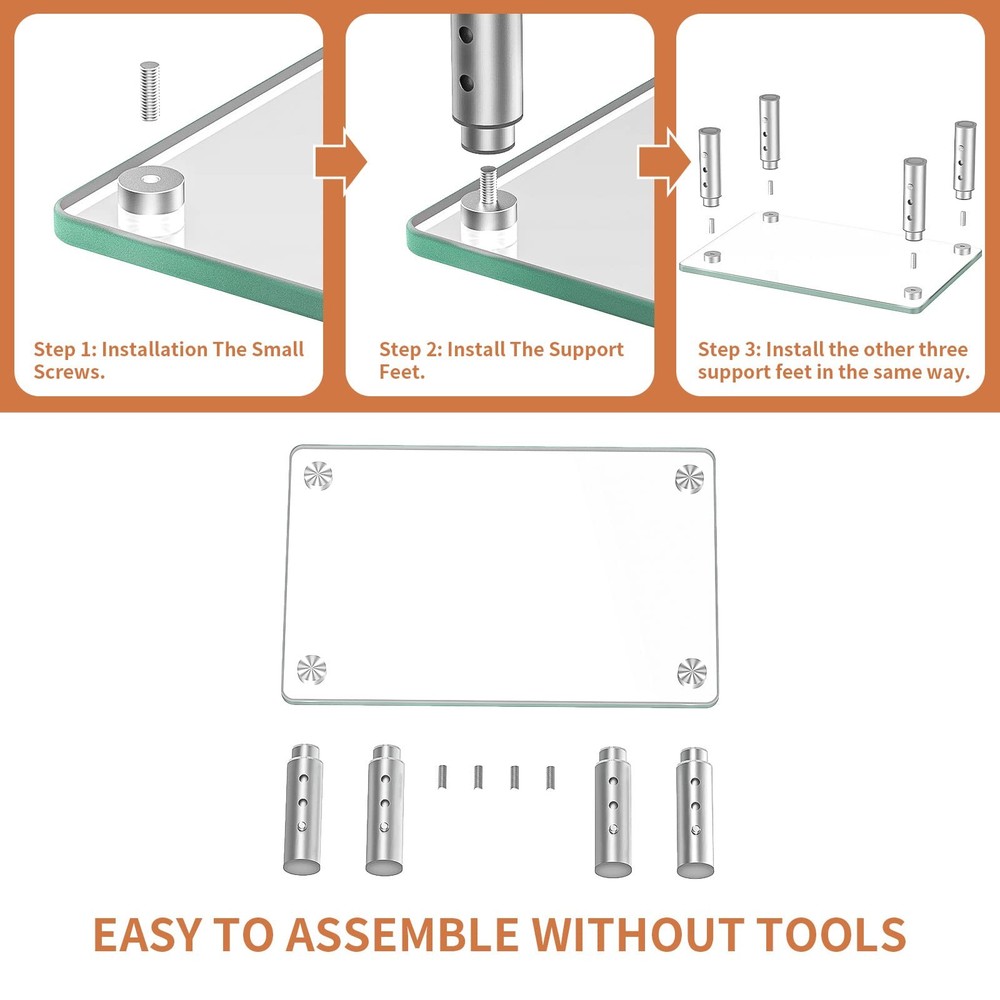 Step 1: Installation The Small Screws.

Step 2: Install The Support Feet.

Step 3: Install the other three support feet in the same way.

EASY TO ASSEMBLE WITHOUT TOOLS