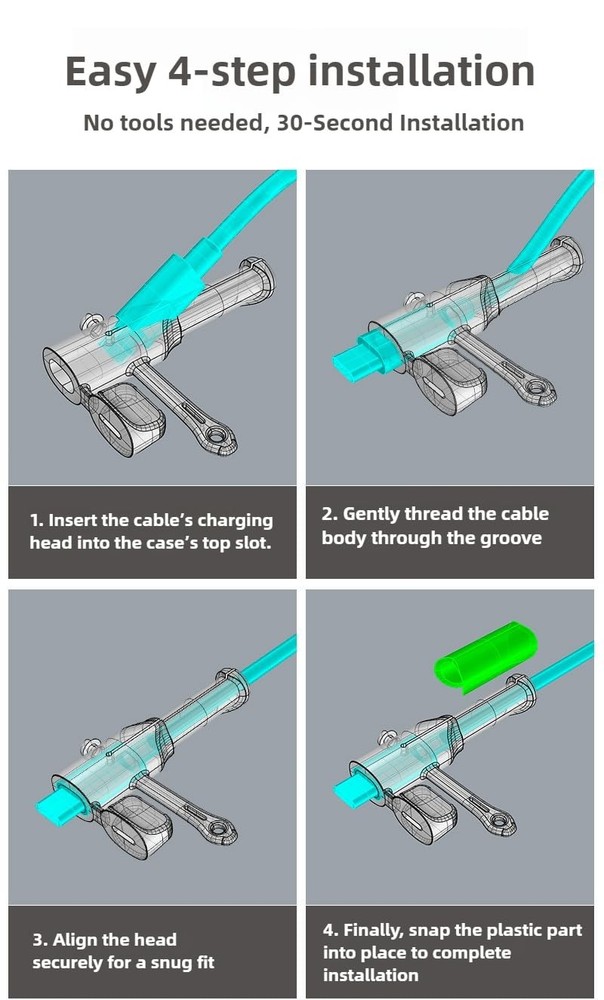 Easy 4-step installation

No tools needed, 30-Second Installation

1. Insert the cable's charging head into the case's top slot.

2. Gently thread the cable body through the groove

3. Align the head securely for a snug fit

4. Finally, snap the plastic part into place to complete installation