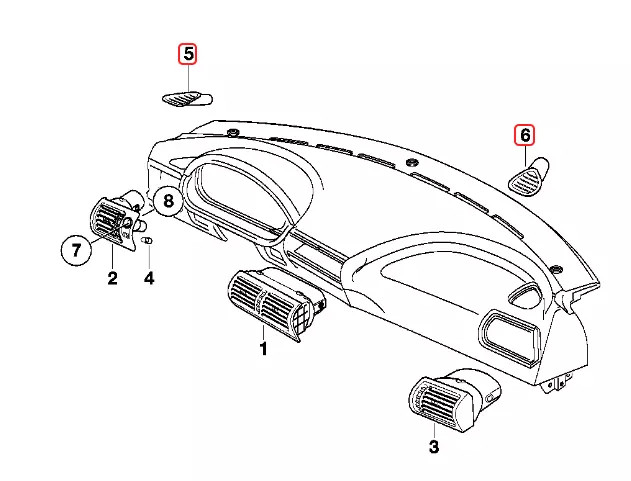 5
6
8
7
2
4
1
3