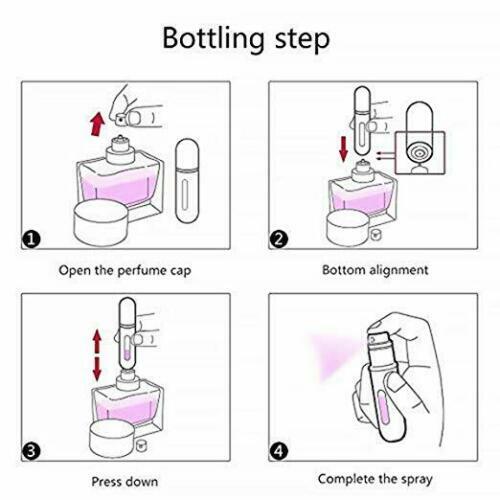 Bottling step

1

Open the perfume cap

2

Bottom alignment

3

Press down

4

Complete the spray