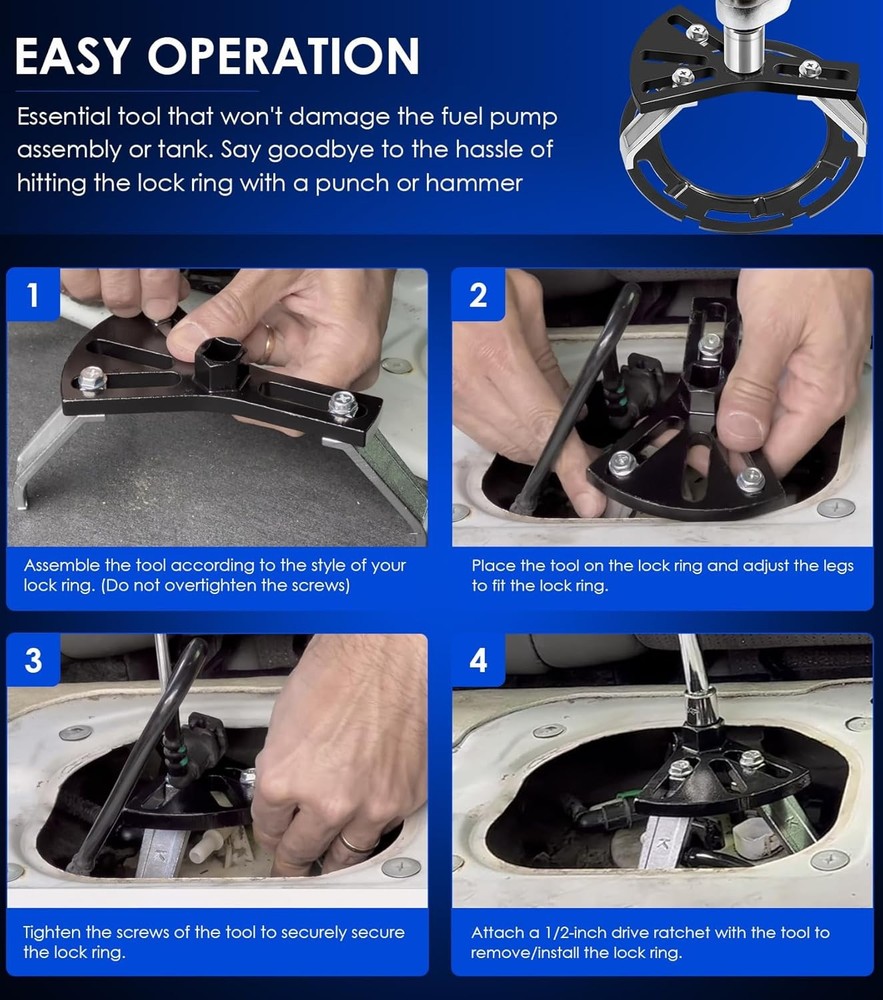 EASY OPERATION

Essential tool that won't damage the fuel pump assembly or tank. Say goodbye to the hassle of hitting the lock ring with a punch or hammer

1

Assemble the tool according to the style of your lock ring. (Do not overtighten the screws)

2

Place the tool on the lock ring and adjust the legs to fit the lock ring.

3

Tighten the screws of the tool to securely secure the lock ring.

4

Attach a 1/2-inch drive ratchet with the tool to remove/install the lock ring.