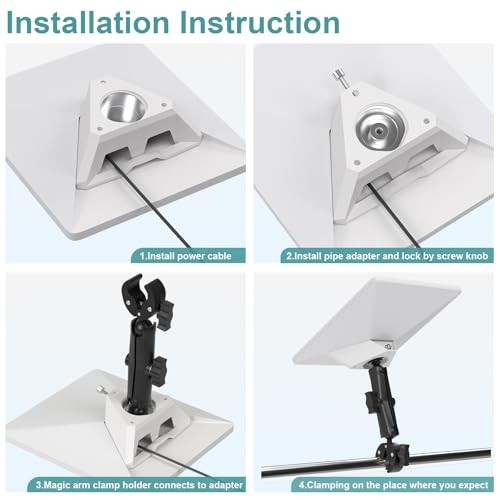 Installation Instruction

1.Install power cable

2.Install pipe adapter and lock by screw knob

3.Magic arm clamp holder connects to adapter

4.Clamping on the place where you expect