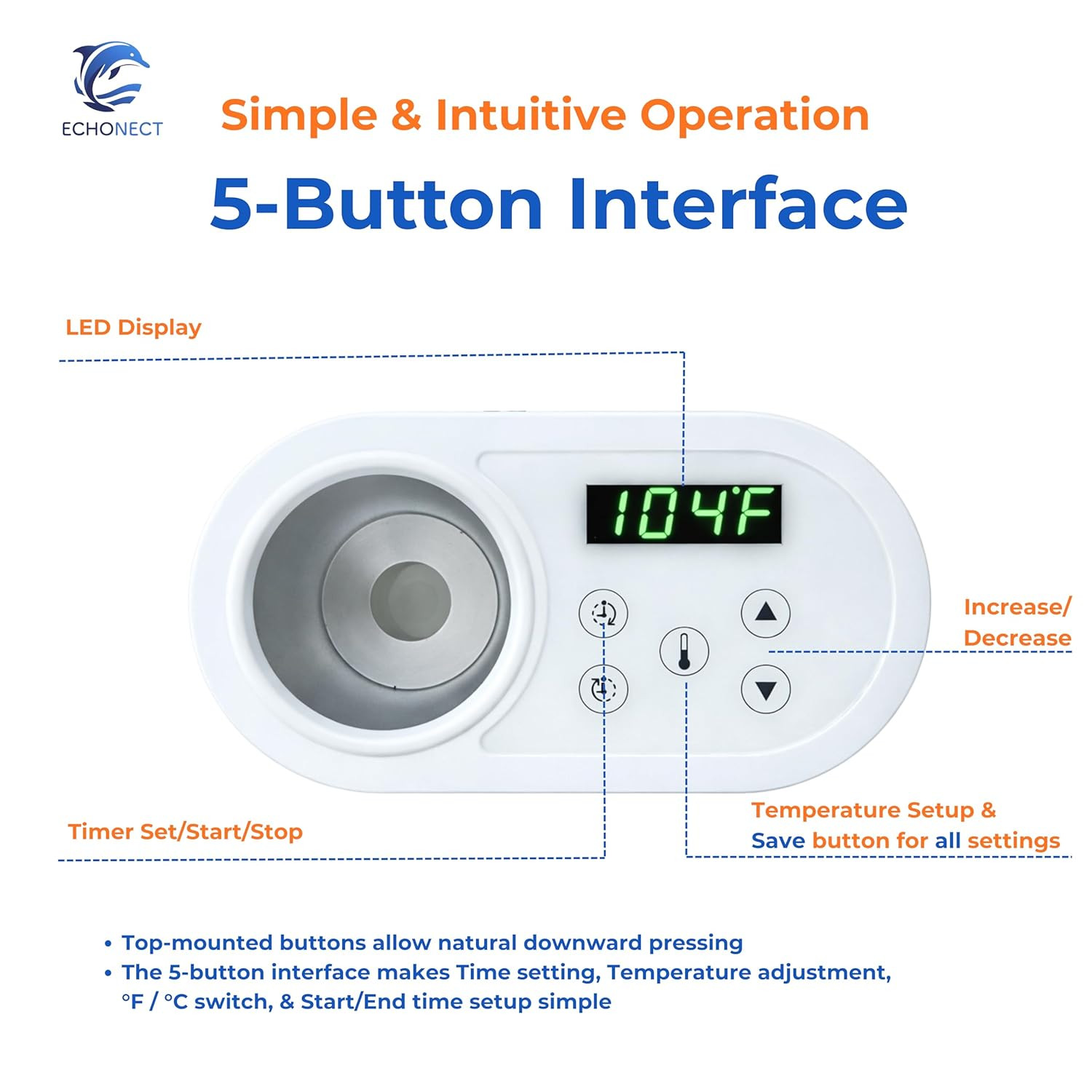 ECHONECT

Simple & Intuitive Operation

5-Button Interface

LED Display

104°F

Increase/
Decrease

Timer Set/Start/Stop

Temperature Setup &
Save button for all settings

• Top-mounted buttons allow natural downward pressing
• The 5-button interface makes Time setting, Temperature adjustment, °F / °C switch, & Start/End time setup simple