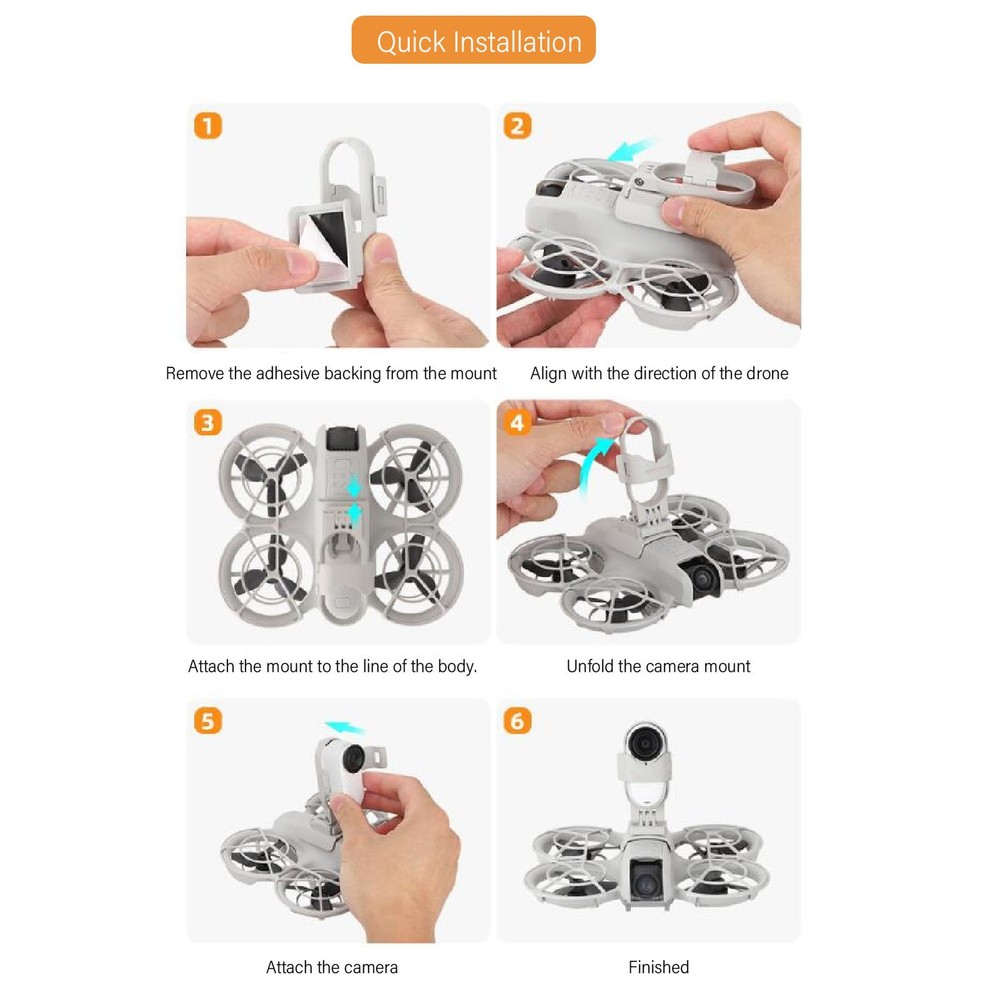 Quick Installation

1

Remove the adhesive backing from the mount

2

Align with the direction of the drone

3

Attach the mount to the line of the body.

4

Unfold the camera mount

5

Attach the camera

6

Finished