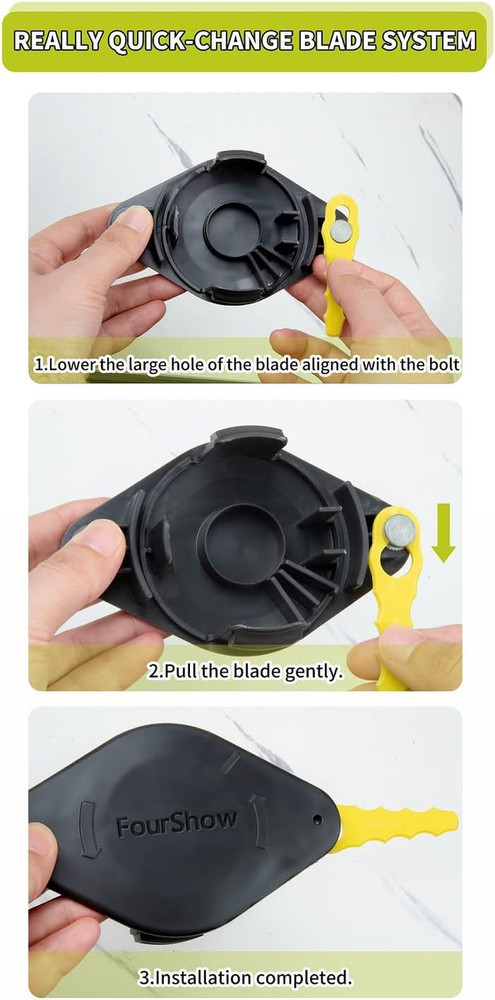 REALLY QUICK-CHANGE BLADE SYSTEM

1.Lower the large hole of the blade aligned with the bolt

2.Pull the blade gently.

FourShow

3.Installation completed.