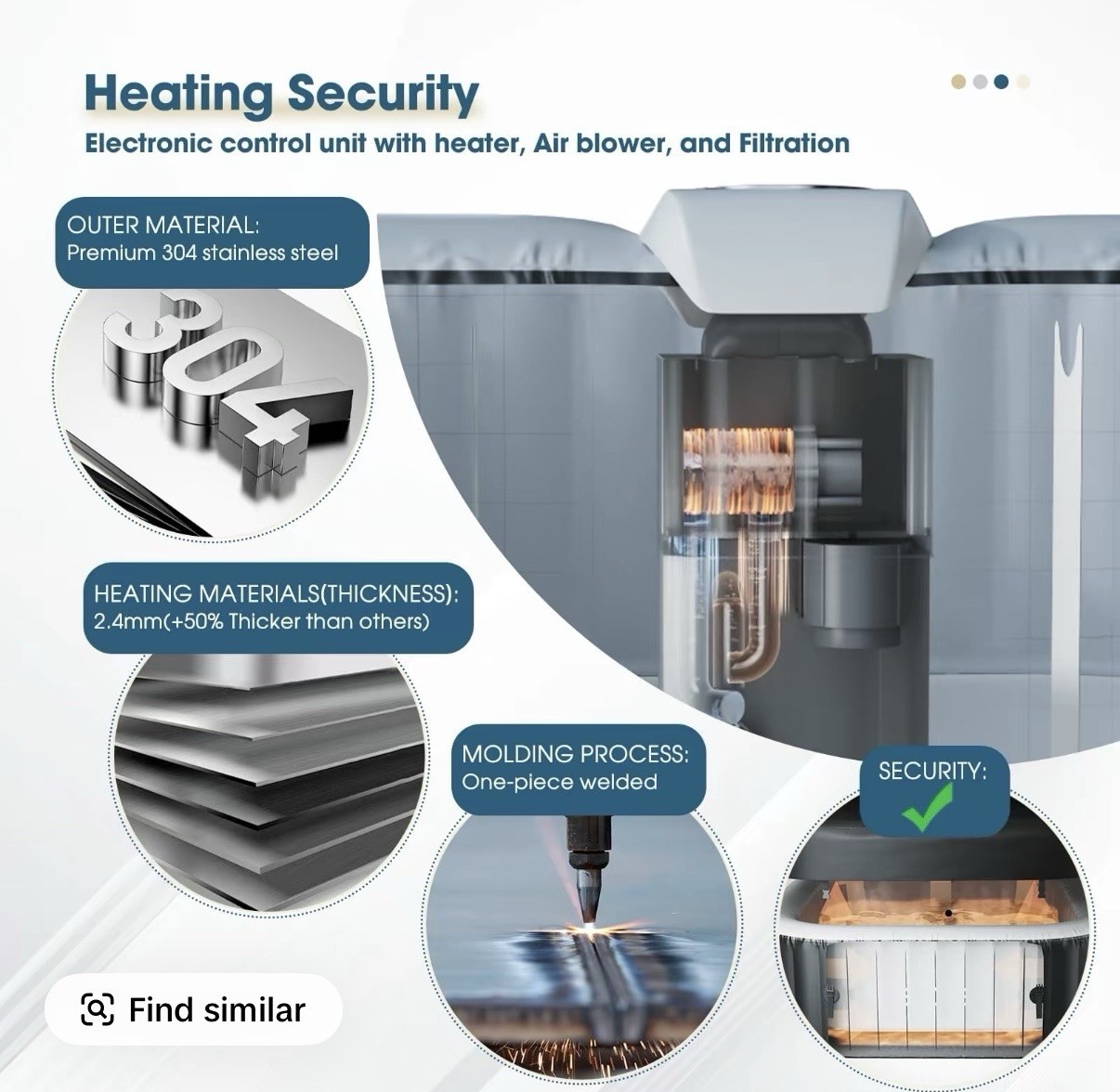 Heating Security

Electronic control unit with heater, Air blower, and Filtration

OUTER MATERIAL:
Premium 304 stainless steel

304

HEATING MATERIALS(THICKNESS):
2.4mm(+50% Thicker than others)

MOLDING PROCESS:
One-piece welded

SECURITY:

Find similar