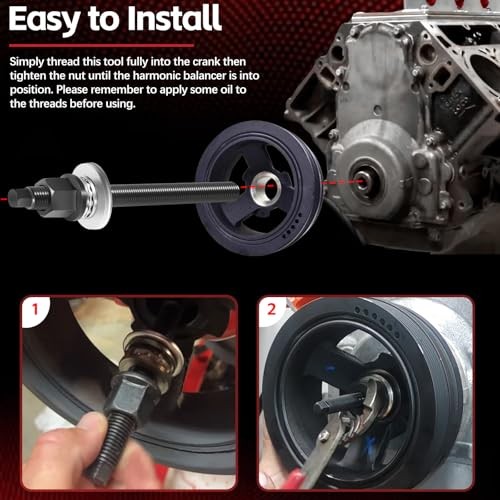 Easy to Install

Simply thread this tool fully into the crank then tighten the nut until the harmonic balancer is into position. Please remember to apply some oil to the threads before using.

1

2