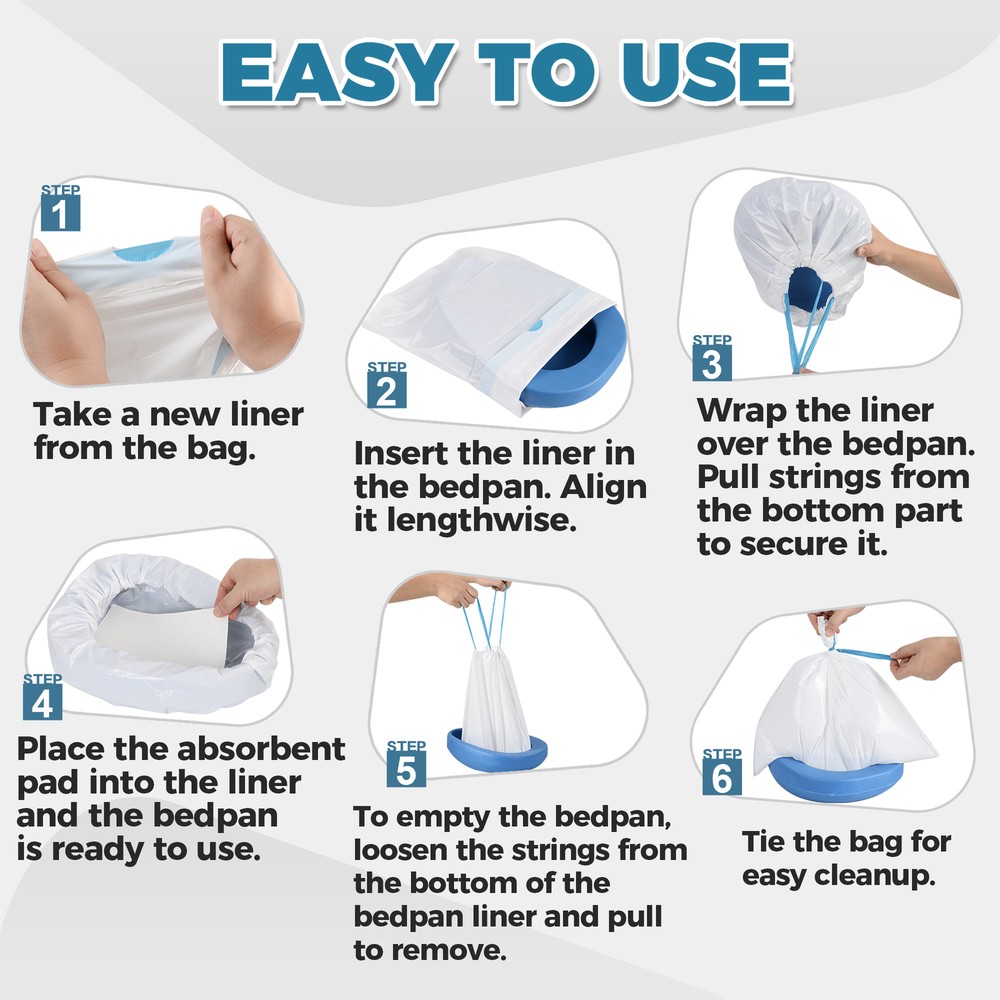 EASY TO USE

STEP 1

Take a new liner from the bag.

STEP 2

Insert the liner in the bedpan. Align it lengthwise.

STEP 3

Wrap the liner over the bedpan. Pull strings from the bottom part to secure it.

STEP 4

Place the absorbent pad into the liner and the bedpan is ready to use.

STEP 5

To empty the bedpan, loosen the strings from the bottom of the bedpan liner and pull to remove.

STEP 6

Tie the bag for easy cleanup.