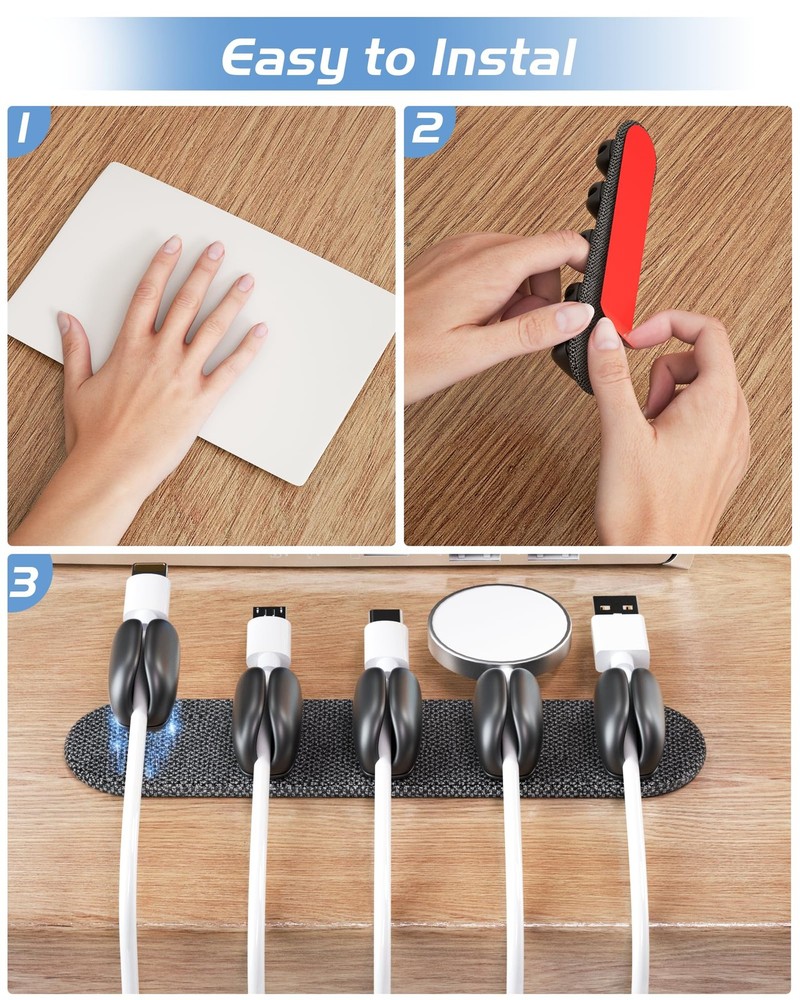 Easy to Instal

1

2

3