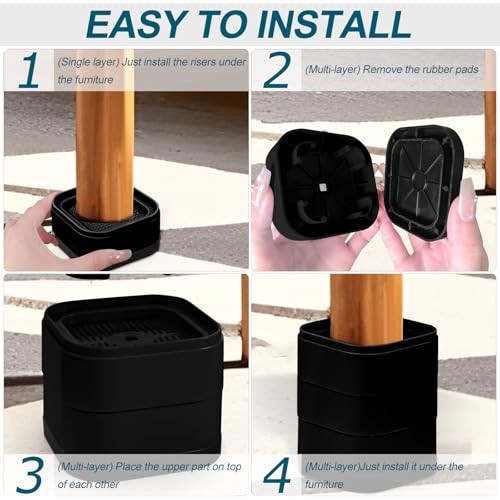 EASY TO INSTALL

1 (Single layer) Just install the risers under the furniture

2 (Multi-layer) Remove the rubber pads

3 (Multi-layer) Place the upper part on top of each other

4 (Multi-layer)Just install it under the furniture