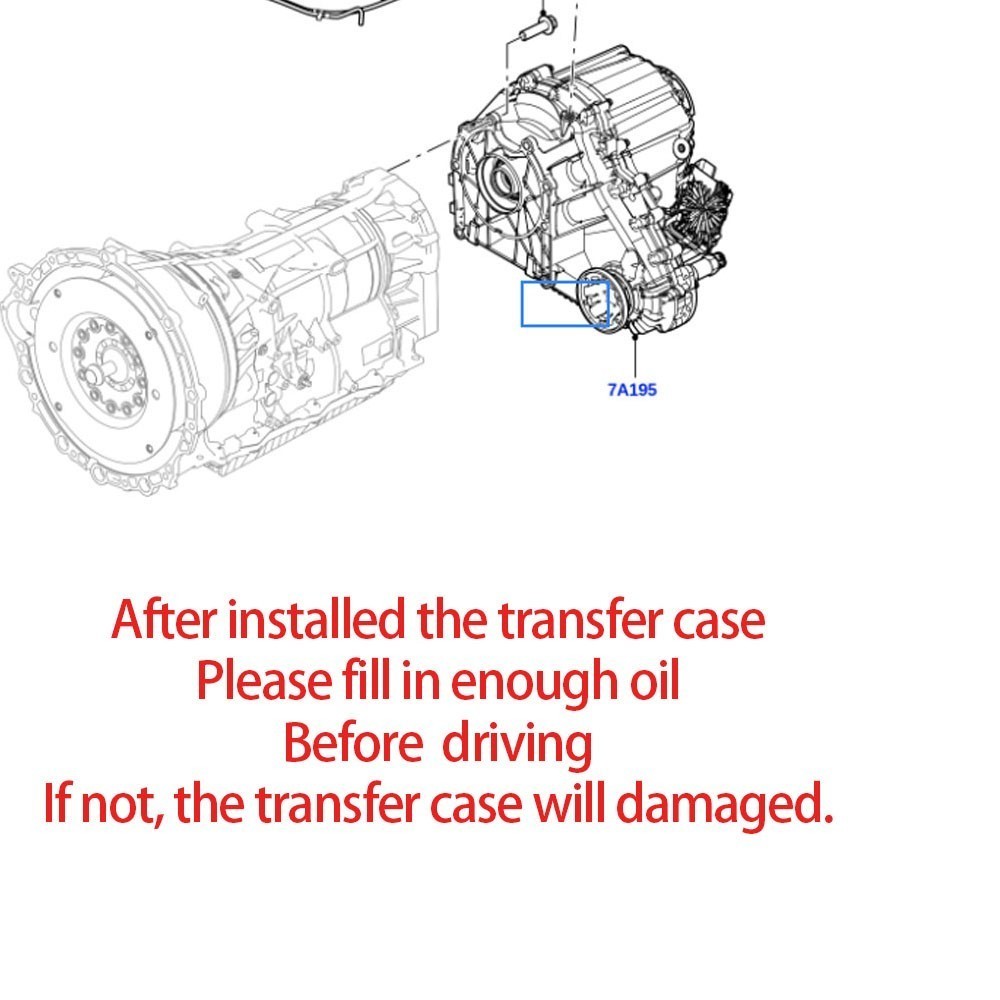 7A195

After installed the transfer case
Please fill in enough oil
Before driving
If not, the transfer case will damaged.